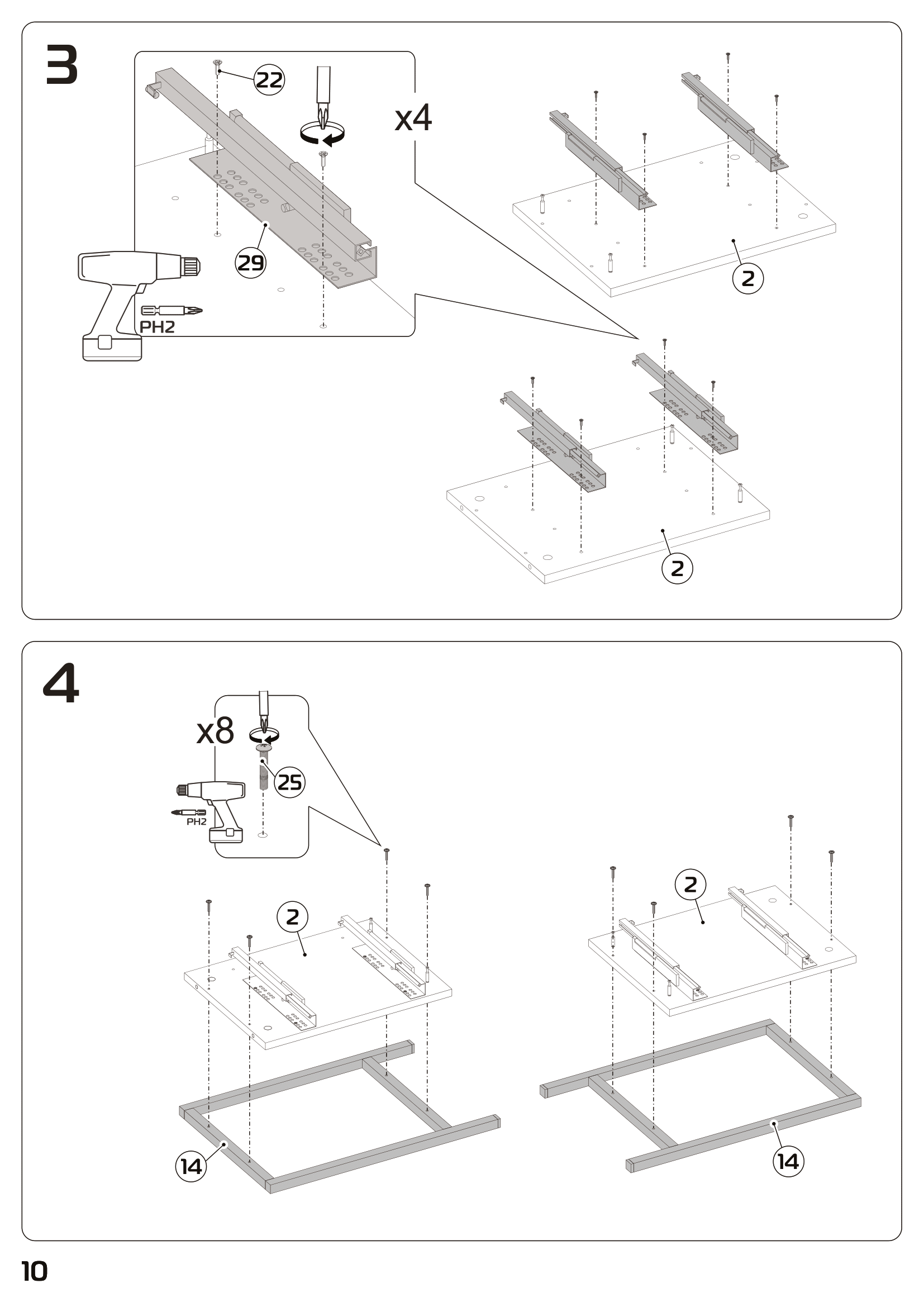 3

22

x4

29

PH2

2

2

4

x8

25

PH2

2

2

14

14

10