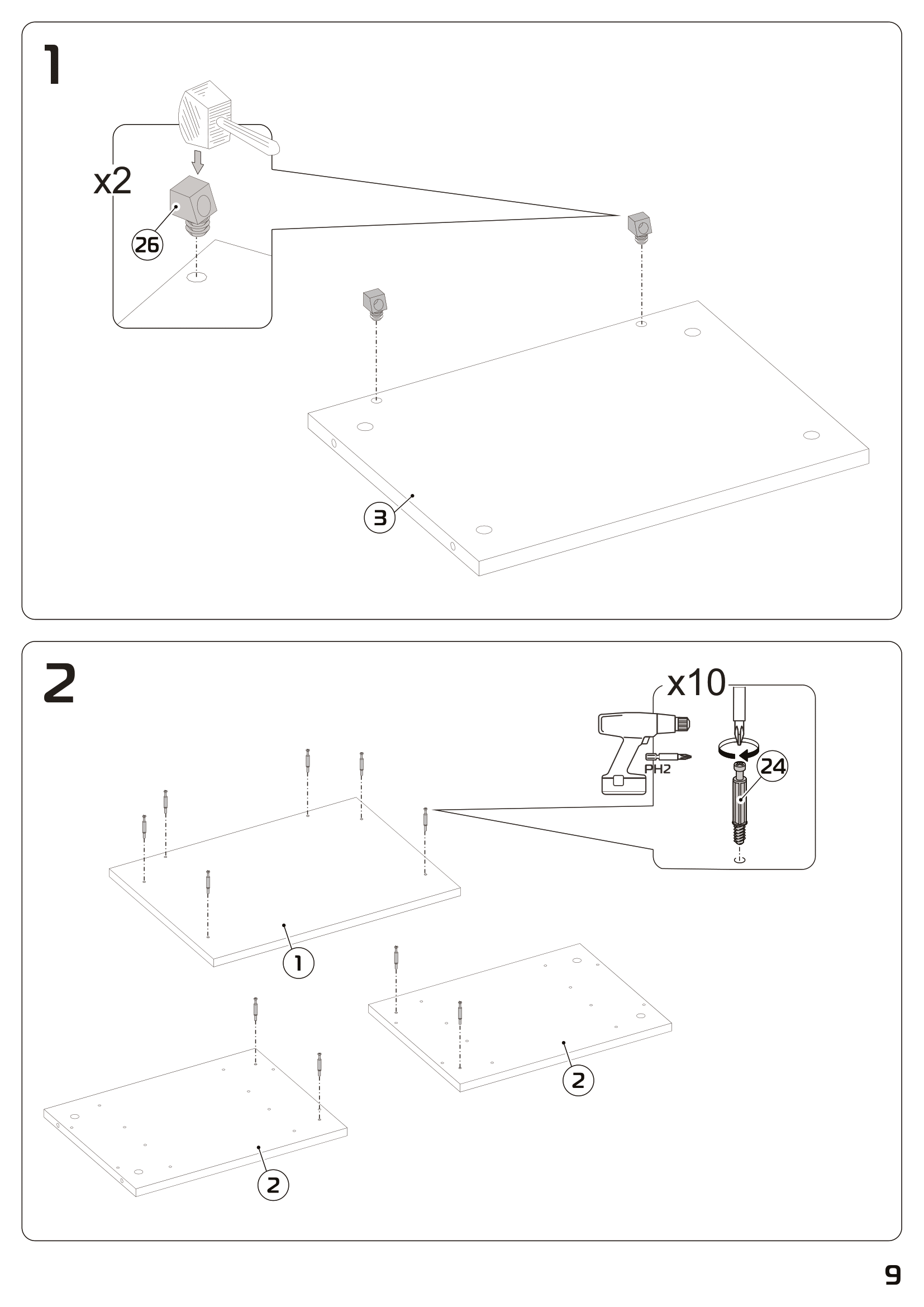 1

x2

26

3

2

x10

PH2

24

1

2

2

9