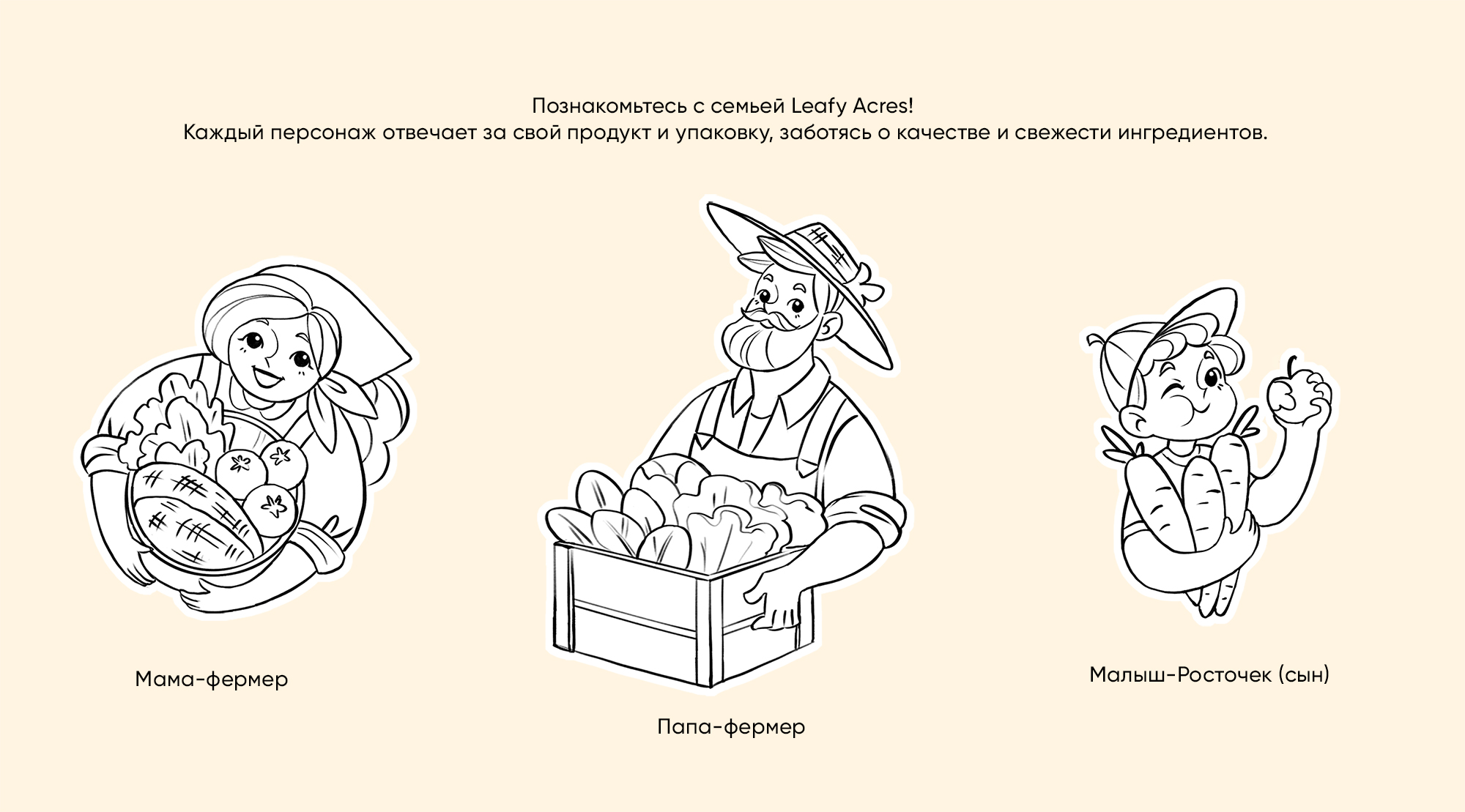 Познакомьтесь с семьей Leafy Acres!
Каждый персонаж отвечает за свой продукт и упаковку, заботясь о качестве и свежести ингредиентов.

Мама-фермер

Папа-фермер

Малыш-Росточек (сын)