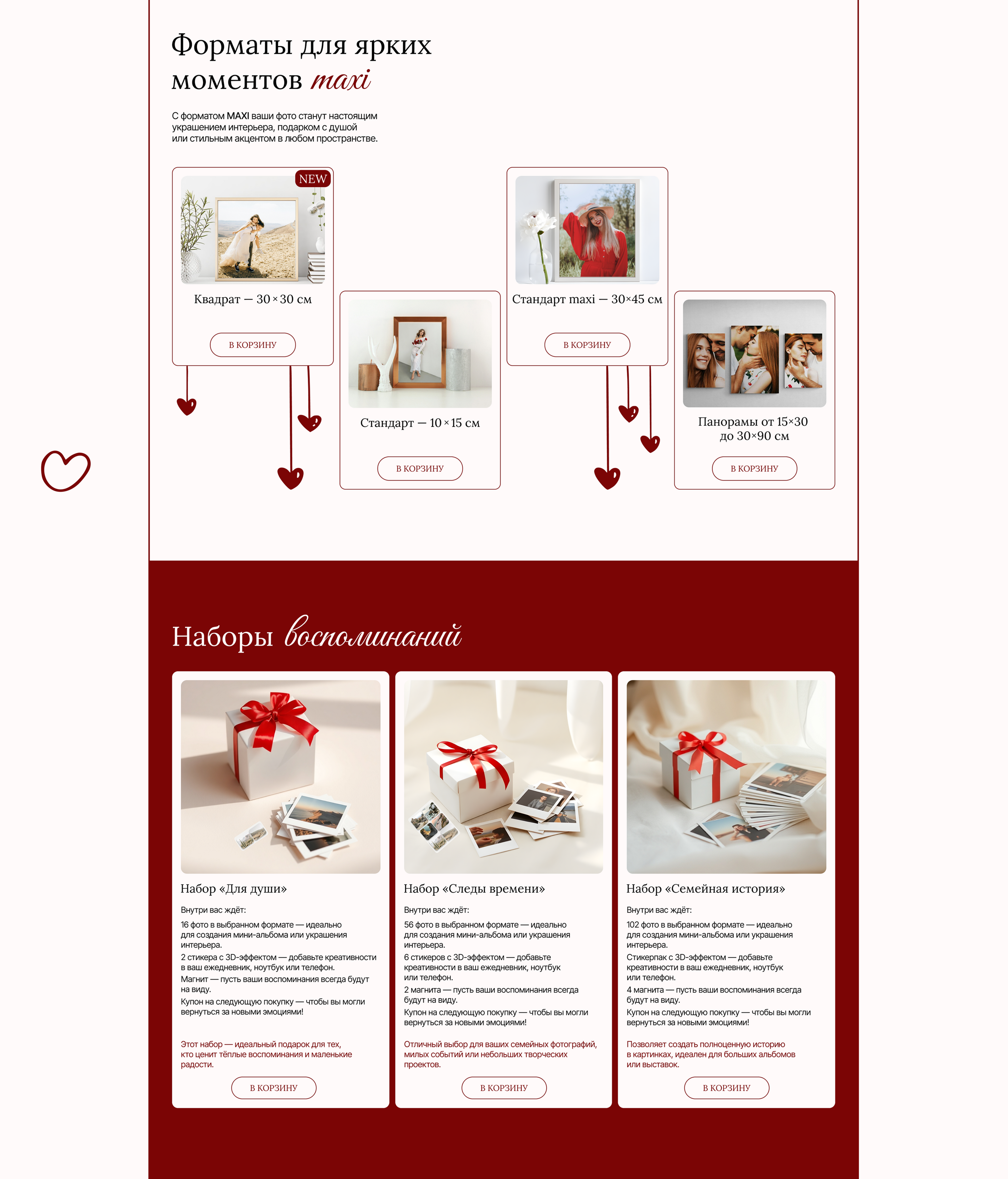 Форматы для ярких моментов maxi

С форматом MAXI ваши фото станут настоящим украшением интерьера, подарком с душой или стильным акцентом в любом пространстве.

NEW

Квадрат — 30 × 30 см

В КОРЗИНУ

Стандарт — 10 × 15 см

В КОРЗИНУ

Стандарт maxi — 30×45 см

В КОРЗИНУ

Панорамы от 15×30 до 30×90 см

В КОРЗИНУ

Наборы воспоминаний

Набор «Для души»

Внутри вас ждёт:

16 фото в выбранном формате — идеально для создания мини-альбома или украшения интерьера.
2 стикера с 3D-эффектом — добавьте креативности в ваш ежедневник, ноутбук или телефон.
Магнит — пусть ваши воспоминания всегда будут на виду.
Купон на следующую покупку — чтобы вы могли вернуться за новыми эмоциями!

Этот набор — идеальный подарок для тех, кто ценит тёплые воспоминания и маленькие радости.

В КОРЗИНУ

Набор «Следы времени»

Внутри вас ждёт:

56 фото в выбранном формате — идеально для создания мини-альбома или украшения интерьера.
6 стикеров с 3D-эффектом — добавьте креативности в ваш ежедневник, ноутбук или телефон.
2 магнита — пусть ваши воспоминания всегда будут на виду.
Купон на следующую покупку — чтобы вы могли вернуться за новыми эмоциями!

Отличный выбор для ваших семейных фотографий, милых событий или небольших творческих проектов.

В КОРЗИНУ

Набор «Семейная история»

Внутри вас ждёт:

102 фото в выбранном формате — идеально для создания мини-альбома или украшения интерьера.
Стикерпак с 3D-эффектом — добавьте креативности в ваш ежедневник, ноутбук или телефон.
4 магнита — пусть ваши воспоминания всегда будут на виду.
Купон на следующую покупку — чтобы вы могли вернуться за новыми эмоциями!

Позволяет создать полноценную историю в картинках, идеален для больших альбомов или выставок.

В КОРЗИНУ