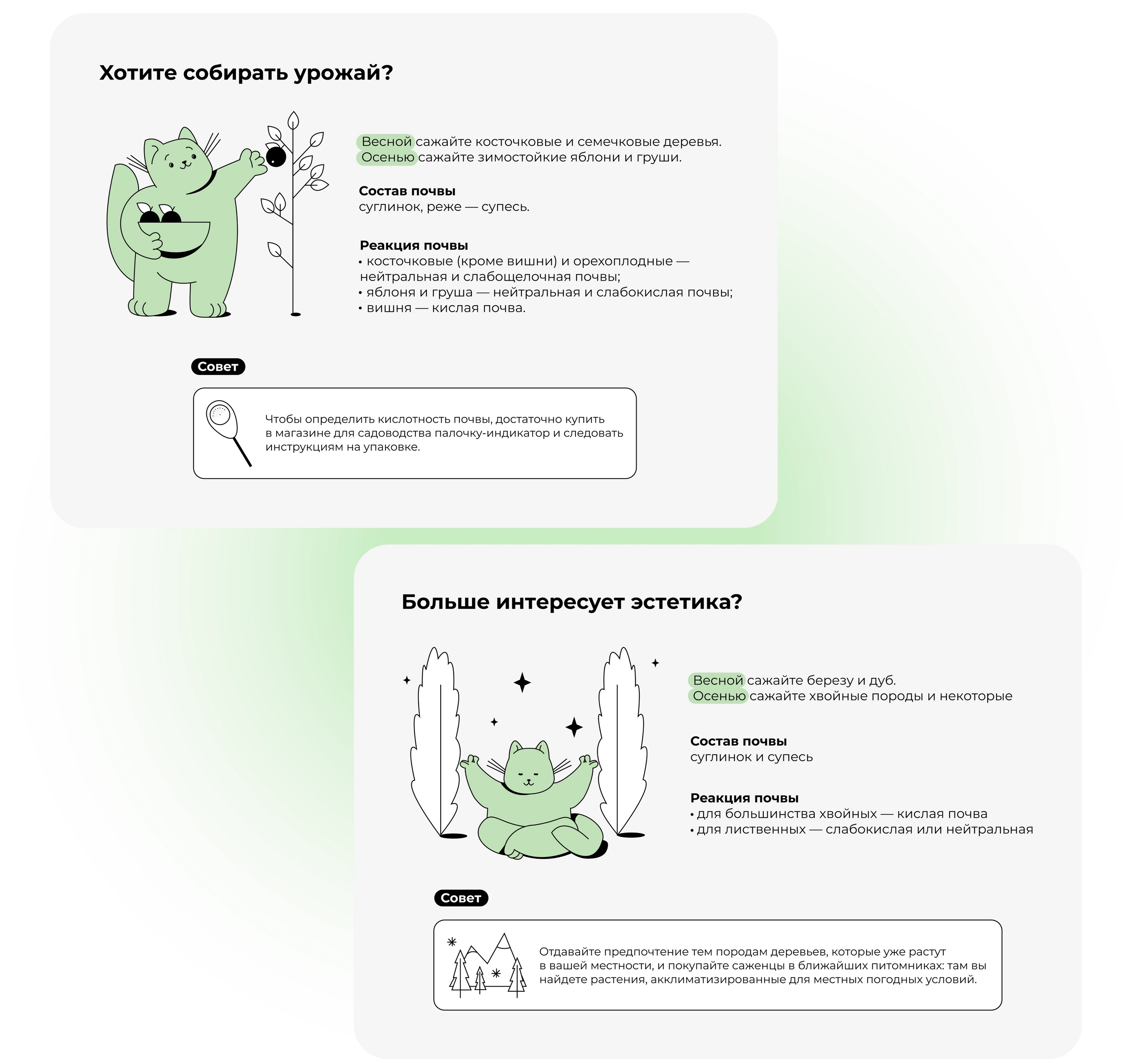 Хотите собирать урожай?

Весной сажайте косточковые и семечковые деревья.
Осенью сажайте зимостойкие яблони и груши.

Состав почвы
суглинок, реже — супесь.

Реакция почвы
• косточковые (кроме вишни) и орехоплодные — нейтральная и слабощелочная почвы;
• яблоня и груша — нейтральная и слабокислая почвы;
• вишня — кислая почва.

Совет

Чтобы определить кислотность почвы, достаточно купить в магазине для садоводства палочку-индикатор и следовать инструкциям на упаковке.

Больше интересует эстетика?

Весной сажайте березу и дуб.
Осенью сажайте хвойные породы и некоторые

Состав почвы
суглинок и супесь

Реакция почвы
• для большинства хвойных — кислая почва
• для лиственных — слабокислая или нейтральная

Совет

Отдавайте предпочтение тем породам деревьев, которые уже растут в вашей местности, и покупайте саженцы в ближайших питомниках: там вы найдете растения, акклиматизированные для местных погодных условий.