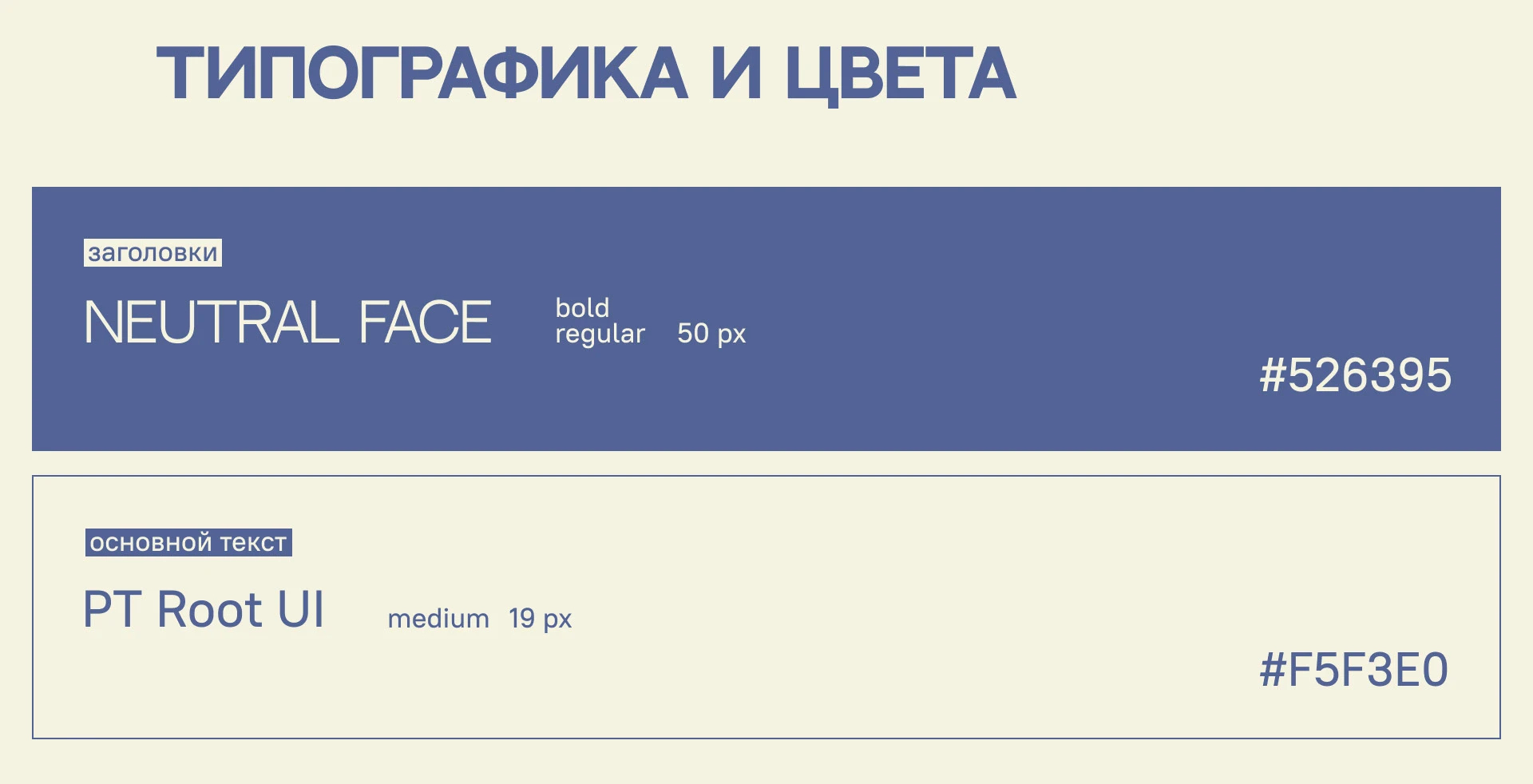 ТИПОГРАФИКА И ЦВЕТА

заголовки

NEUTRAL FACE

bold
regular 50 px

#526395

основной текст

PT Root UI

medium 19 px

#F5F3E0