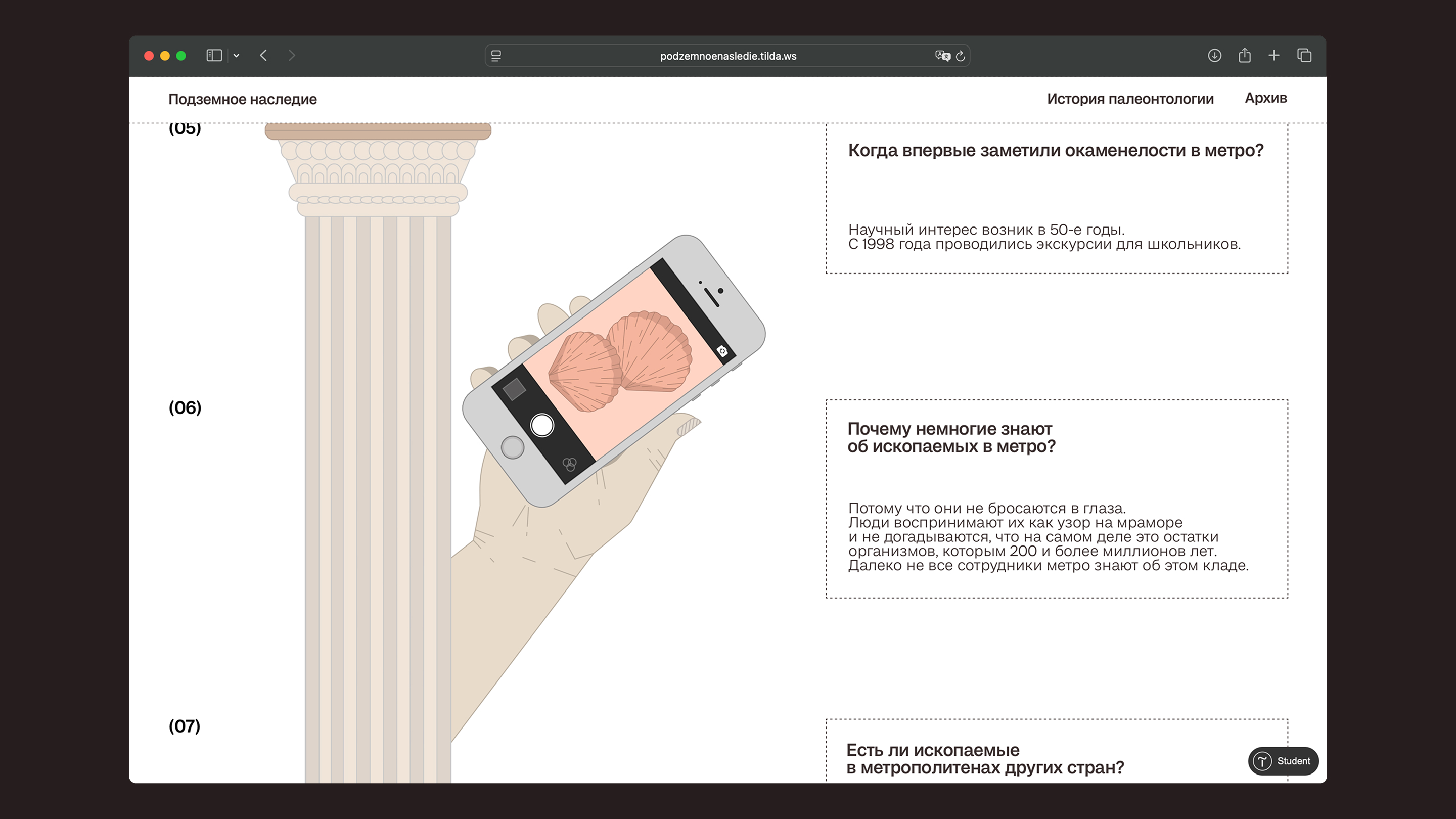 podzemnoenasledie.tilda.ws

Подземное наследие

История палеонтологии

Архив

(05)

Когда впервые заметили окаменелости в метро?

Научный интерес возник в 50-е годы.
С 1998 года проводились экскурсии для школьников.

(06)

Почему немногие знают об ископаемых в метро?

Потому что они не бросаются в глаза.
Люди воспринимают их как узор на мраморе и не догадываются, что на самом деле это остатки организмов, которым 200 и более миллионов лет.
Далеко не все сотрудники метро знают об этом кладе.

(07)

Есть ли ископаемые в метрополитенах других стран?

Student