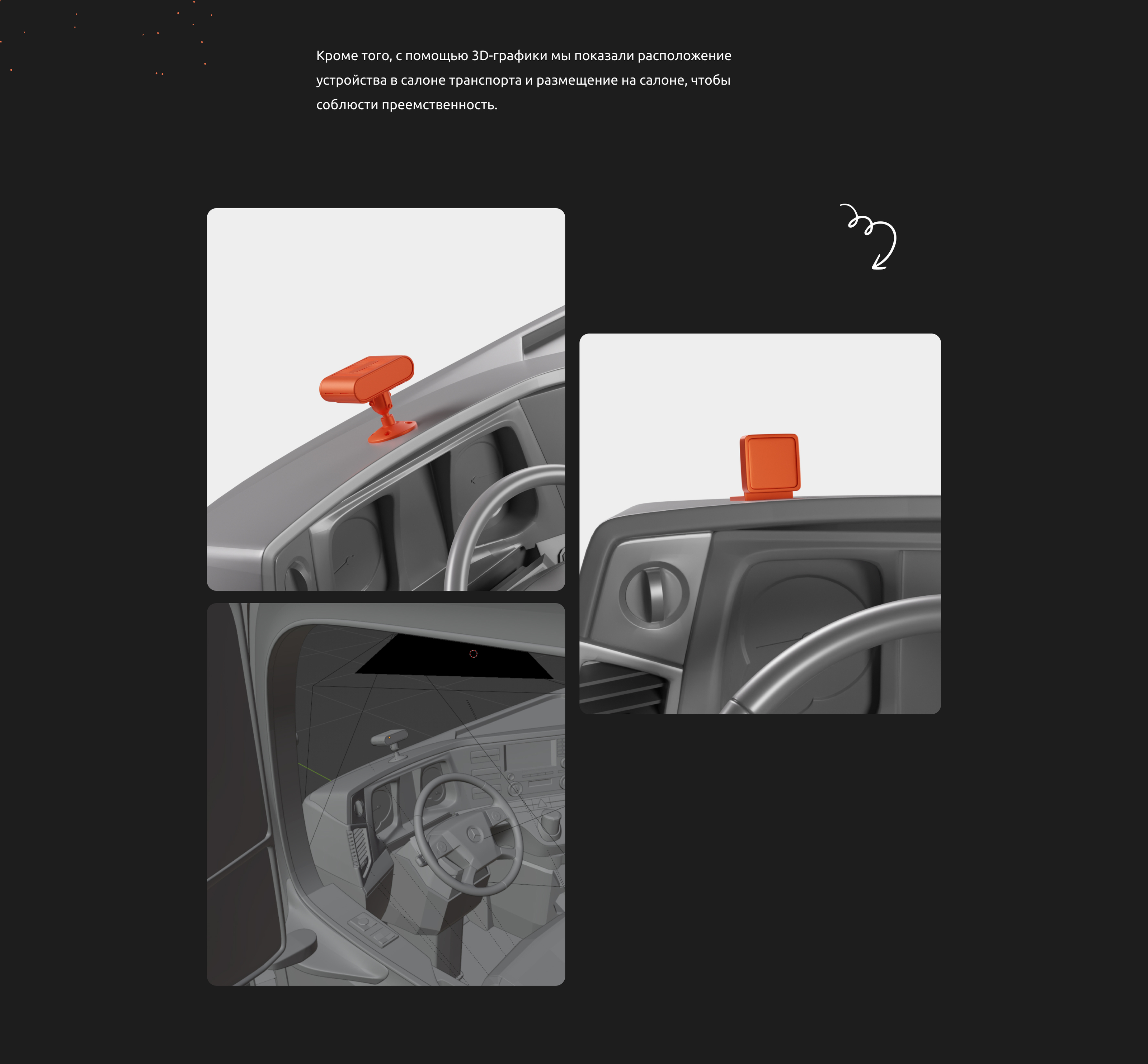 Кроме того, с помощью 3D-графики мы показали расположение устройства в салоне транспорта и размещение на салоне, чтобы соблюсти преемственность.