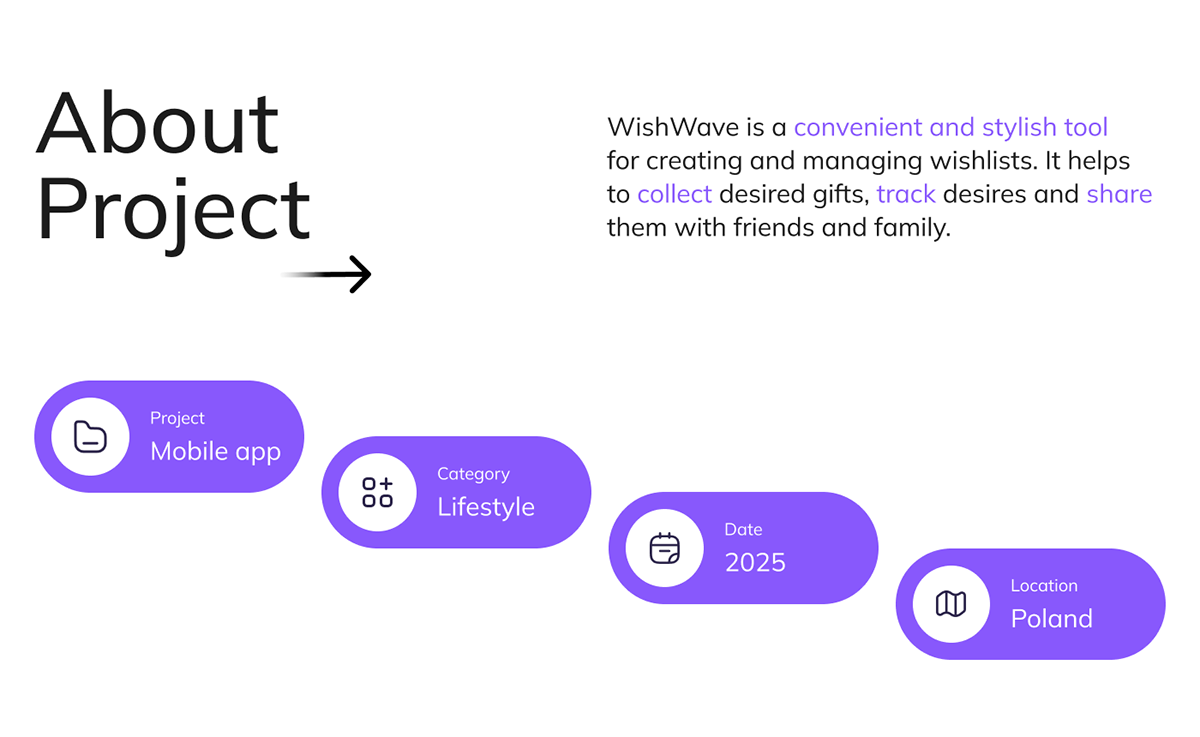 About
Project

WishWave is a convenient and stylish tool for creating and managing wishlists. It helps to collect desired gifts, track desires and share them with friends and family.

Project
Mobile app

Category
Lifestyle

Date
2025

Location
Poland