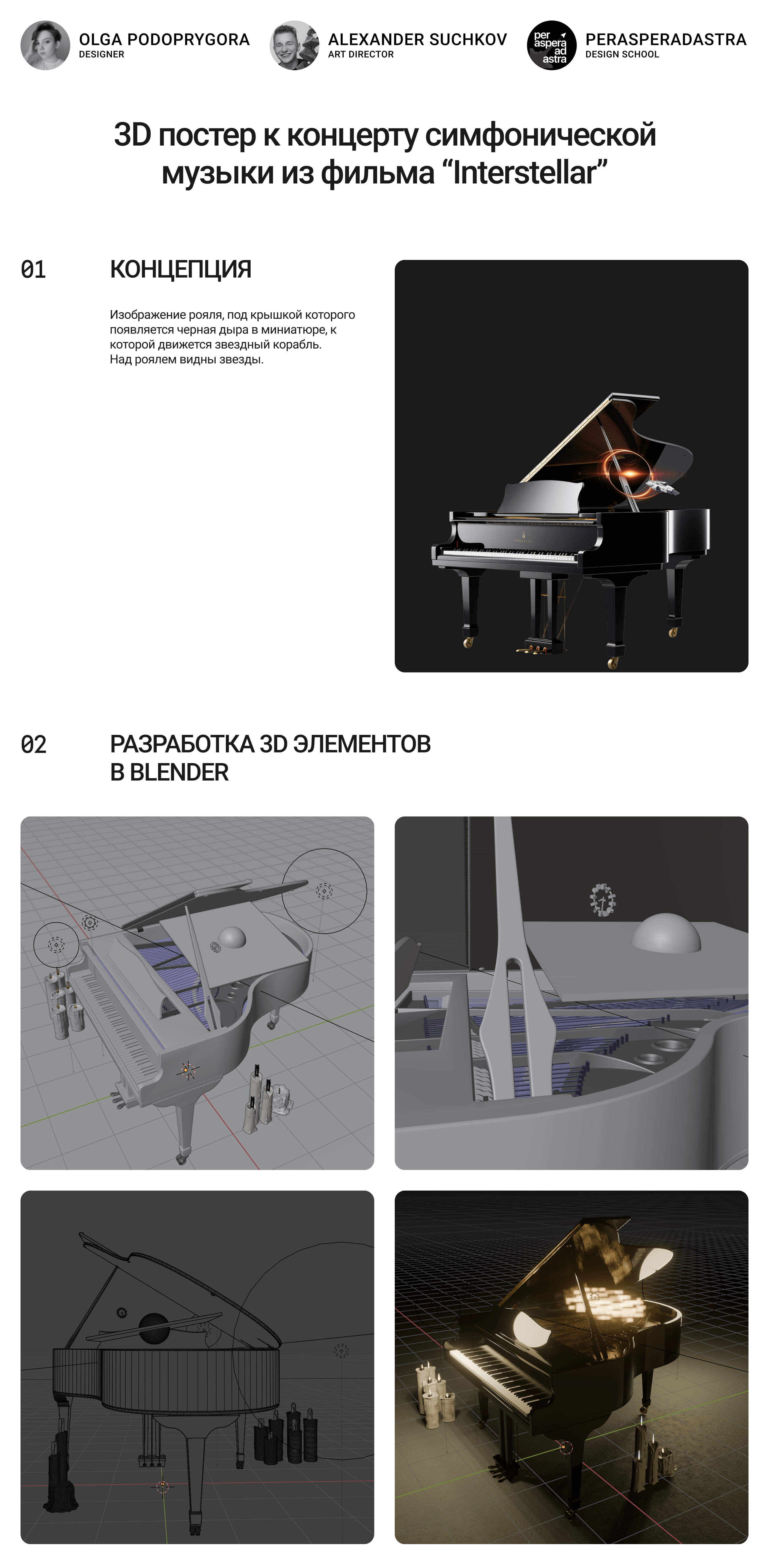 OLGA PODOPRYGORA
DESIGNER

ALEXANDER SUCHKOV
ART DIRECTOR

per aspera ad astra

PERASPERADASTRA
DESIGN SCHOOL

3D постер к концерту симфонической музыки из фильма “Interstellar”

01

КОНЦЕПЦИЯ

Изображение рояля, под крышкой которого появляется черная дыра в миниатюре, к которой движется звездный корабль.
Над роялем видны звезды.

02

РАЗРАБОТКА 3D ЭЛЕМЕНТОВ В BLENDER