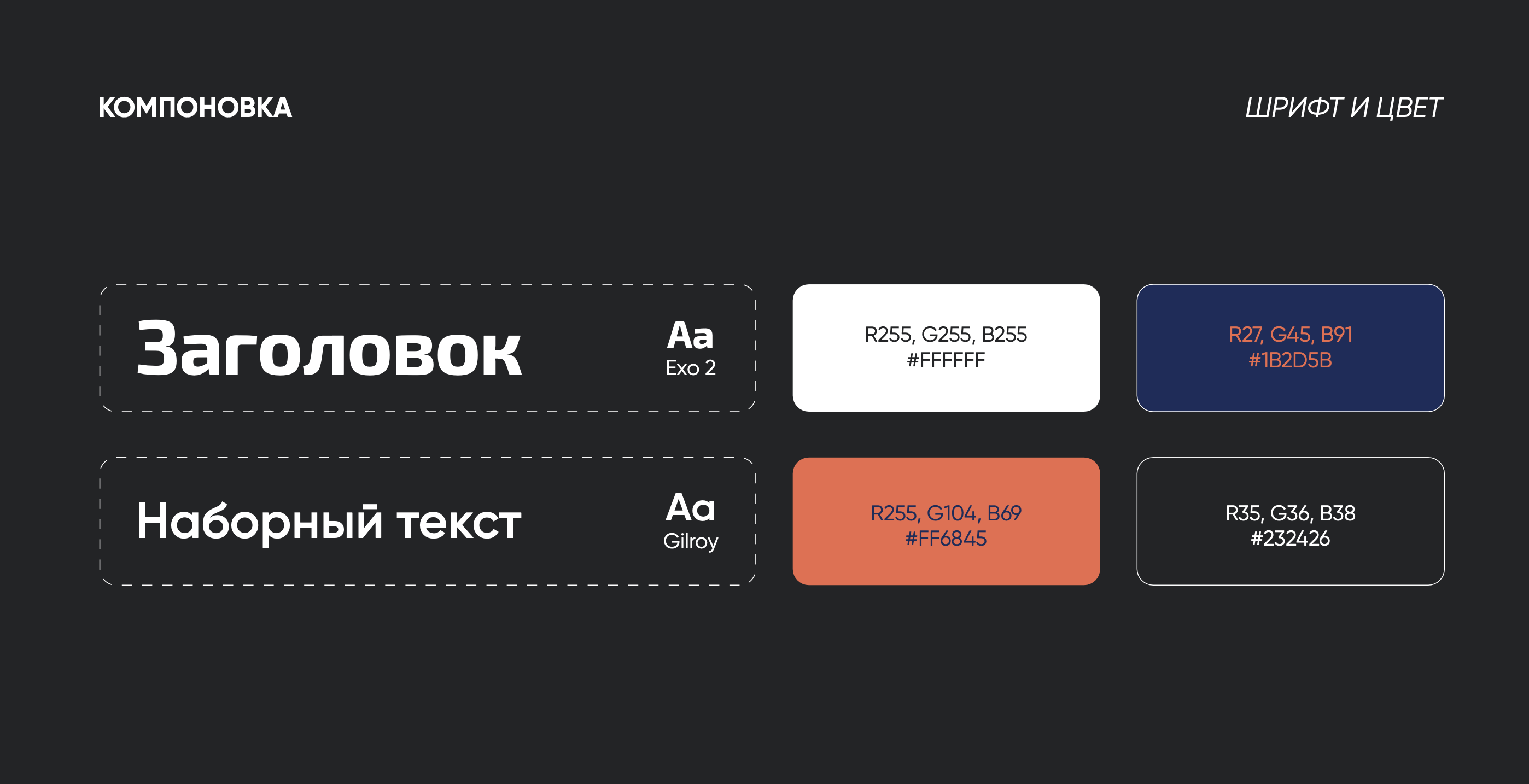 КОМПОНОВКА

ШРИФТ И ЦВЕТ

Заголовок

Aa
Exo 2

R255, G255, B255
#FFFFFF

R27, G45, B91
#1B2D5B

Наборный текст

Aa
Gilroy

R255, G104, B69
#FF6845

R35, G36, B38
#232426