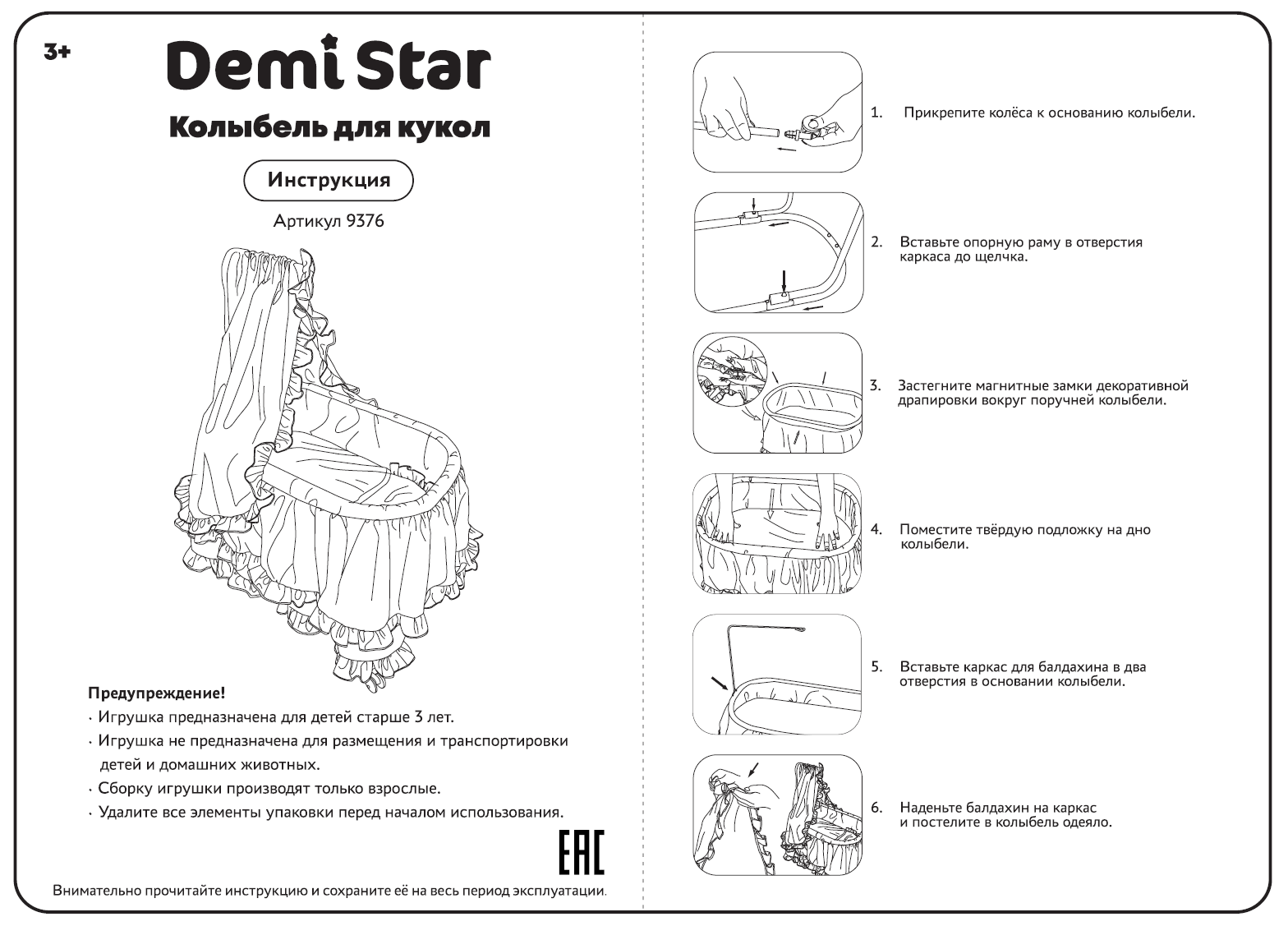 3+

Demi Star

Колыбель для кукол

Инструкция

Артикул 9376

Предупреждение!
· Игрушка предназначена для детей старше 3 лет.
· Игрушка не предназначена для размещения и транспортировки детей и домашних животных.
· Сборку игрушки производят только взрослые.
· Удалите все элементы упаковки перед началом использования.

EAC

Внимательно прочитайте инструкцию и сохраните её на весь период эксплуатации.

1. Прикрепите колёса к основанию колыбели.

2. Вставьте опорную раму в отверстия каркаса до щелчка.

3. Застегните магнитные замки декоративной драпировки вокруг поручней колыбели.

4. Поместите твёрдую подложку на дно колыбели.

5. Вставьте каркас для балдахина в два отверстия в основании колыбели.

6. Наденьте балдахин на каркас и постелите в колыбель одеяло.