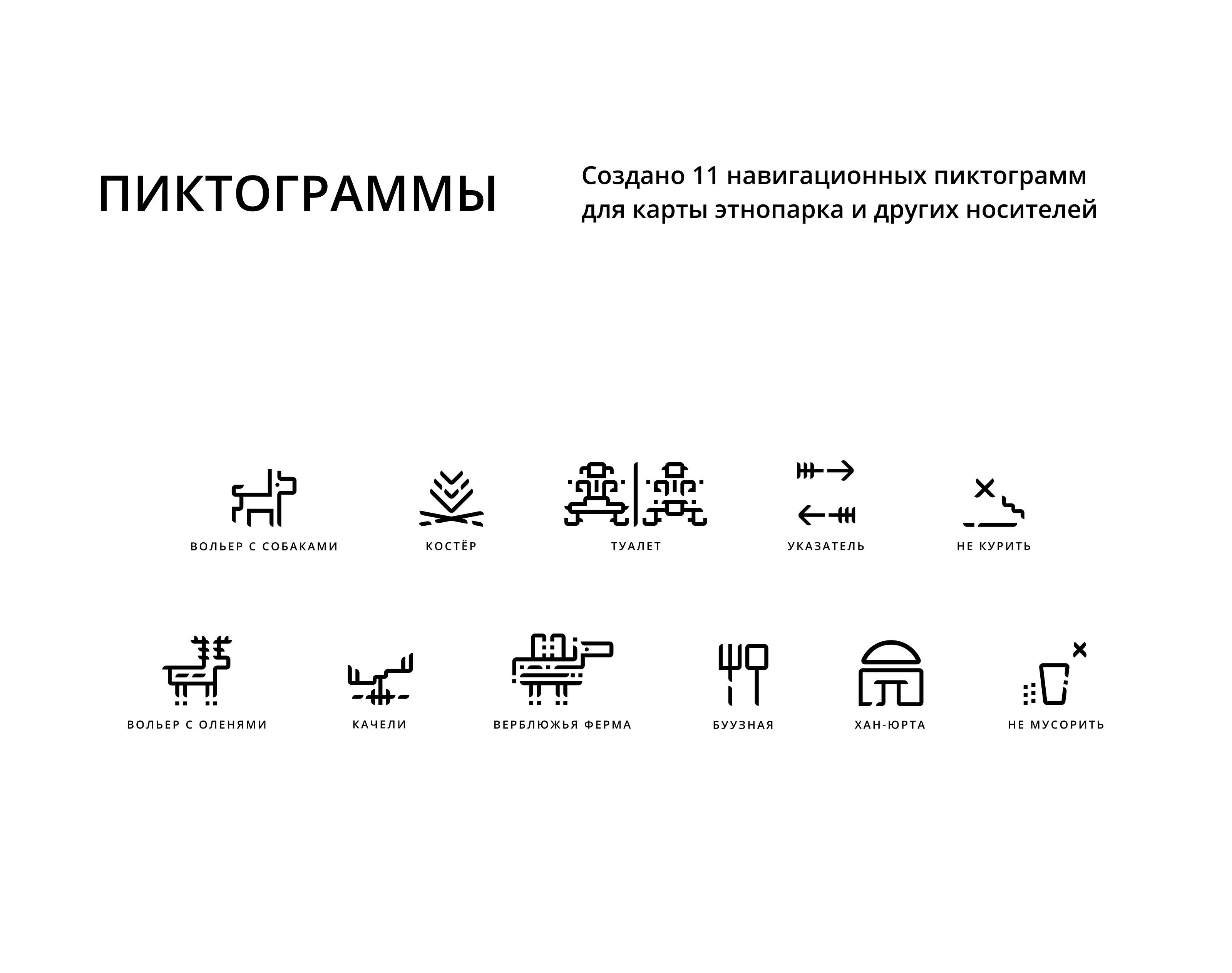 ПИКТОГРАММЫ

Создано 11 навигационных пиктограмм для карты этнопарка и других носителей

ВОЛЬЕР С СОБАКАМИ

КОСТЁР

ТУАЛЕТ

УКАЗАТЕЛЬ

НЕ КУРИТЬ

ВОЛЬЕР С ОЛЕНЯМИ

КАЧЕЛИ

ВЕРБЛЮЖЬЯ ФЕРМА

БУУЗНАЯ

ХАН-ЮРТА

НЕ МУСОРИТЬ