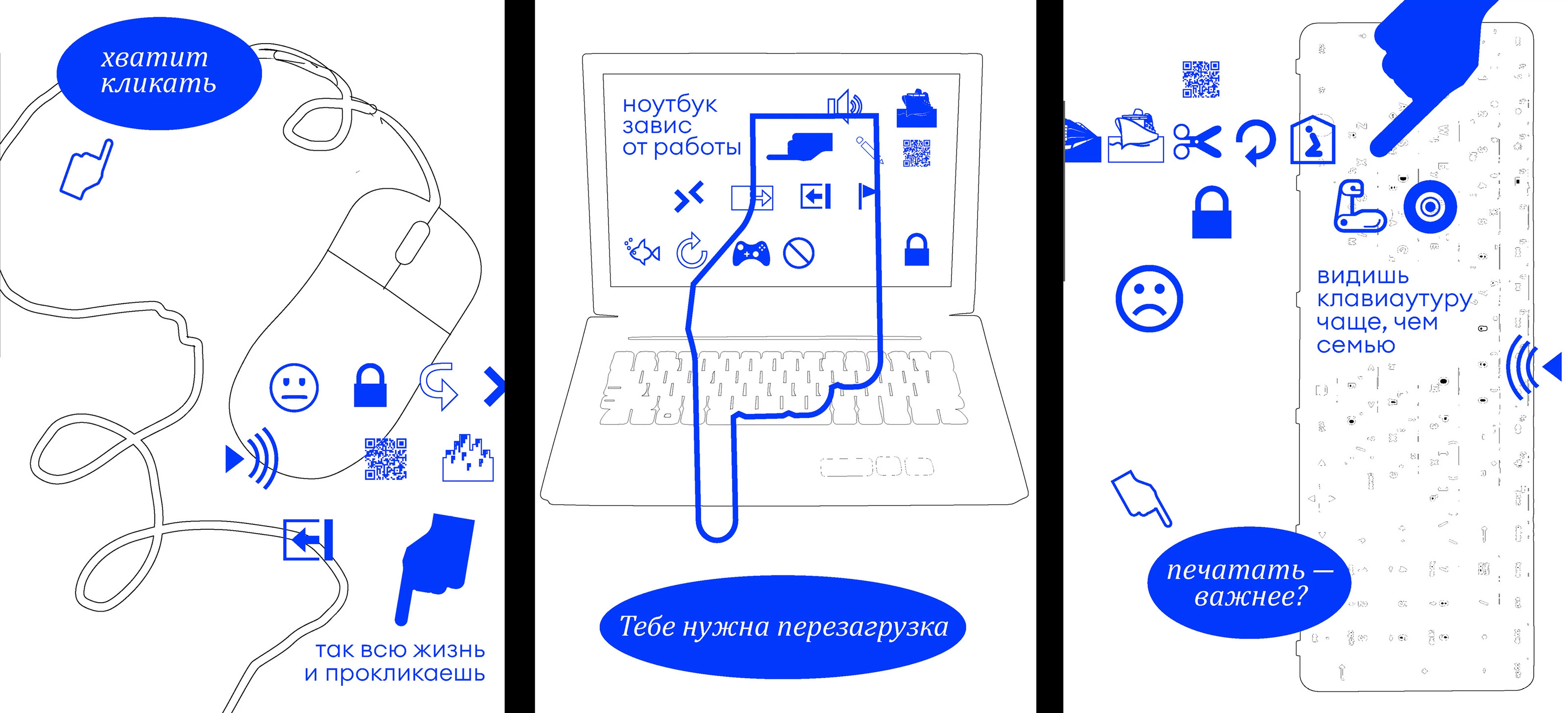 хватит кликать

так всю жизнь и прокликаешь

ноутбук завис от работы

Тебе нужна перезагрузка

видишь клавиаутуру чаще, чем семью

печатать — важнее?