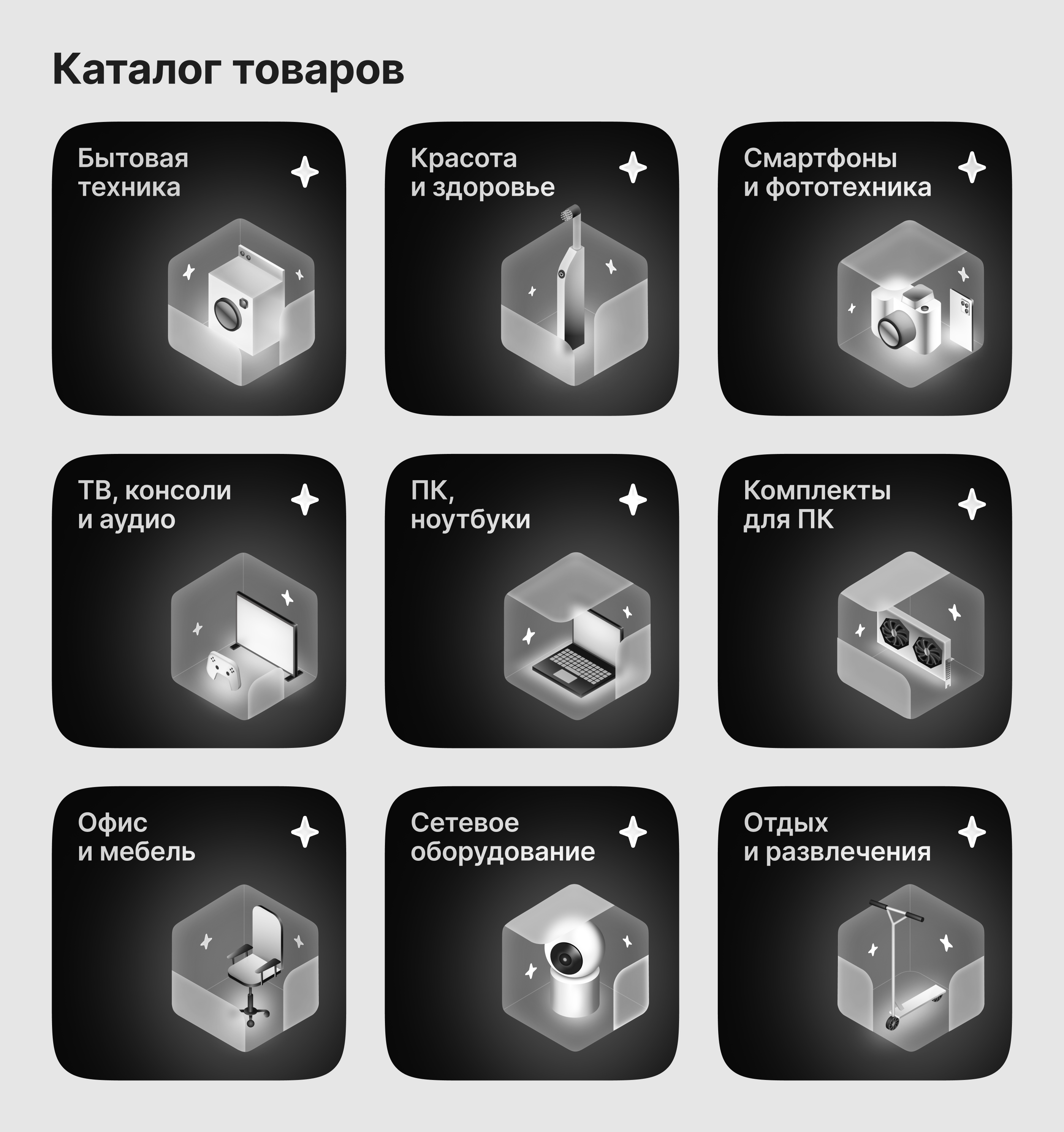 Каталог товаров

Бытовая техника

Красота и здоровье

Смартфоны и фототехника

ТВ, консоли и аудио

ПК, ноутбуки

Комплекты для ПК

Офис и мебель

Сетевое оборудование

Отдых и развлечения