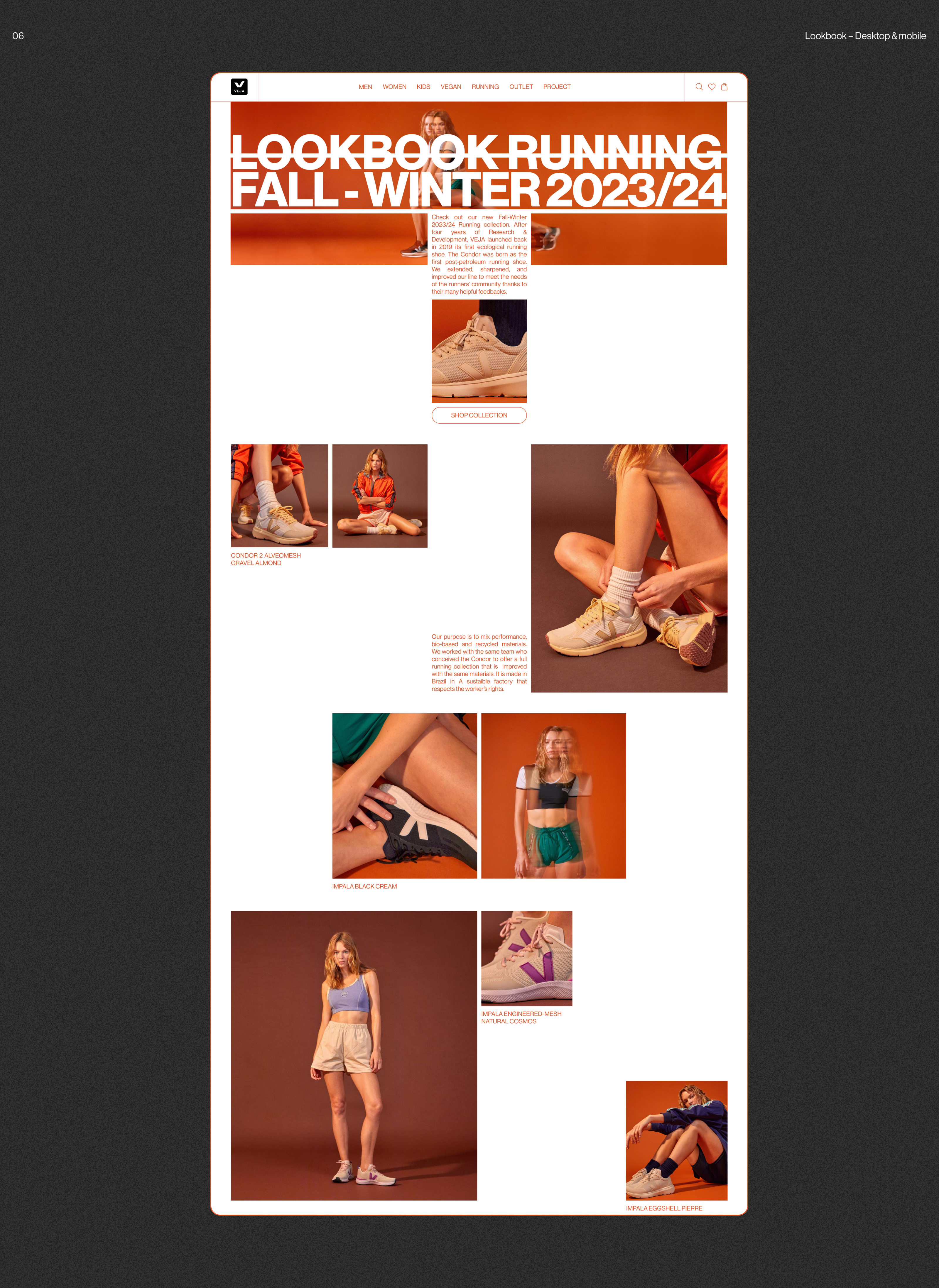 06

Lookbook – Desktop & mobile

VEJA

MEN WOMEN KIDS VEGAN RUNNING OUTLET PROJECT

LOOKBOOK RUNNING FALL - WINTER 2023/24

Check out our new Fall-Winter 2023/24 Running collection. After four years of Research & Development, VEJA launched back in 2019 its first ecological running shoe. The Condor was born as the first post-petroleum running shoe. We extended, sharpened, and improved our line to meet the needs of the runners' community thanks to their many helpful feedbacks.

SHOP COLLECTION

CONDOR 2 ALVEOMESH GRAVEL ALMOND

Our purpose is to mix performance, bio-based and recycled materials. We worked with the same team who conceived the Condor to offer a full running collection that is improved with the same materials. It is made in Brazil in A sustaible factory that respects the worker's rights.

IMPALA BLACK CREAM

IMPALA ENGINEERED-MESH NATURAL COSMOS

IMPALA EGGSHELL PIERRE