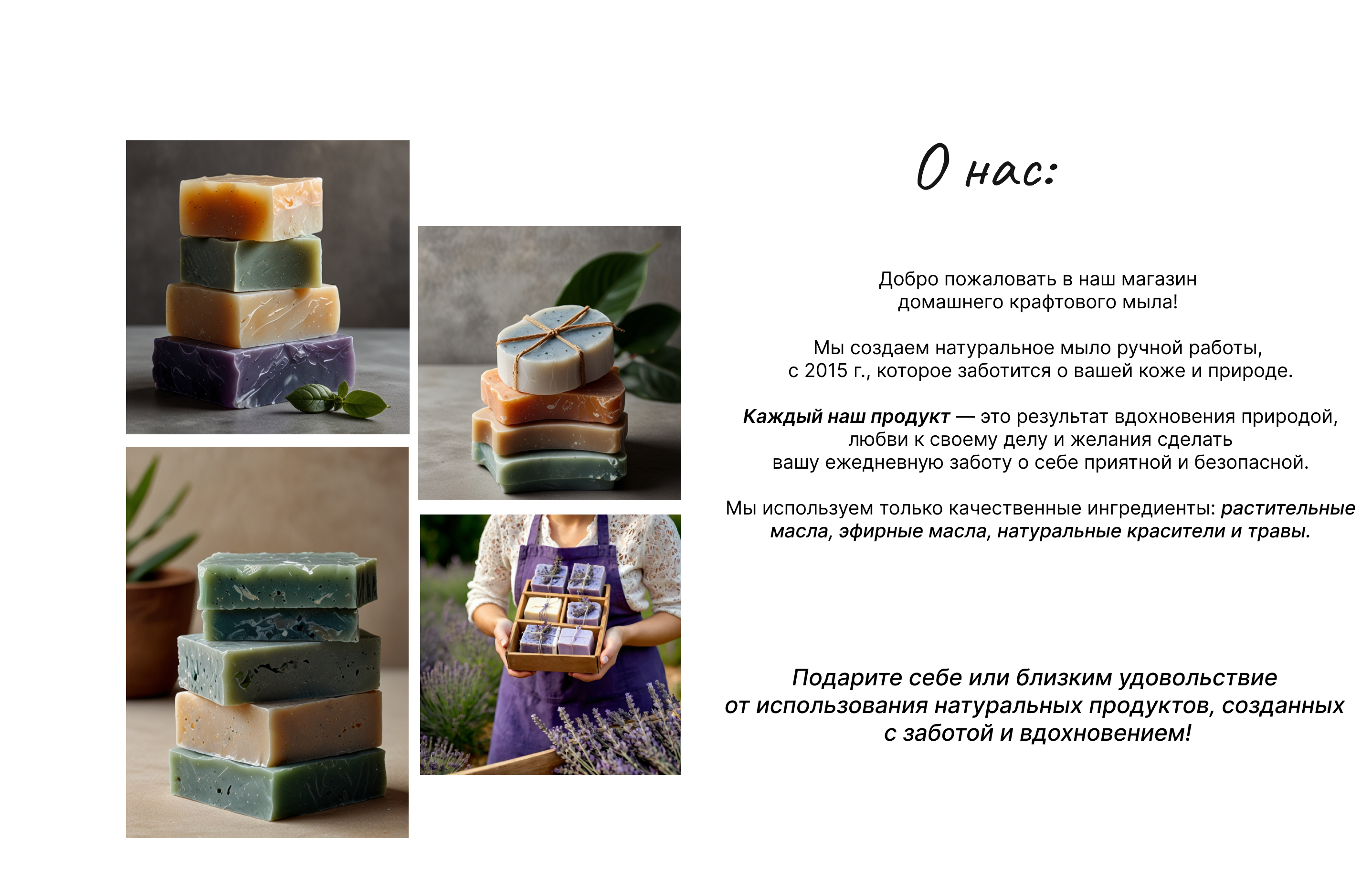 О нас:

Добро пожаловать в наш магазин домашнего крафтового мыла!

Мы создаем натуральное мыло ручной работы, с 2015 г., которое заботится о вашей коже и природе.

Каждый наш продукт — это результат вдохновения природой, любви к своему делу и желания сделать вашу ежедневную заботу о себе приятной и безопасной.

Мы используем только качественные ингредиенты: растительные масла, эфирные масла, натуральные красители и травы.

Подарите себе или близким удовольствие от использования натуральных продуктов, созданных с заботой и вдохновением!