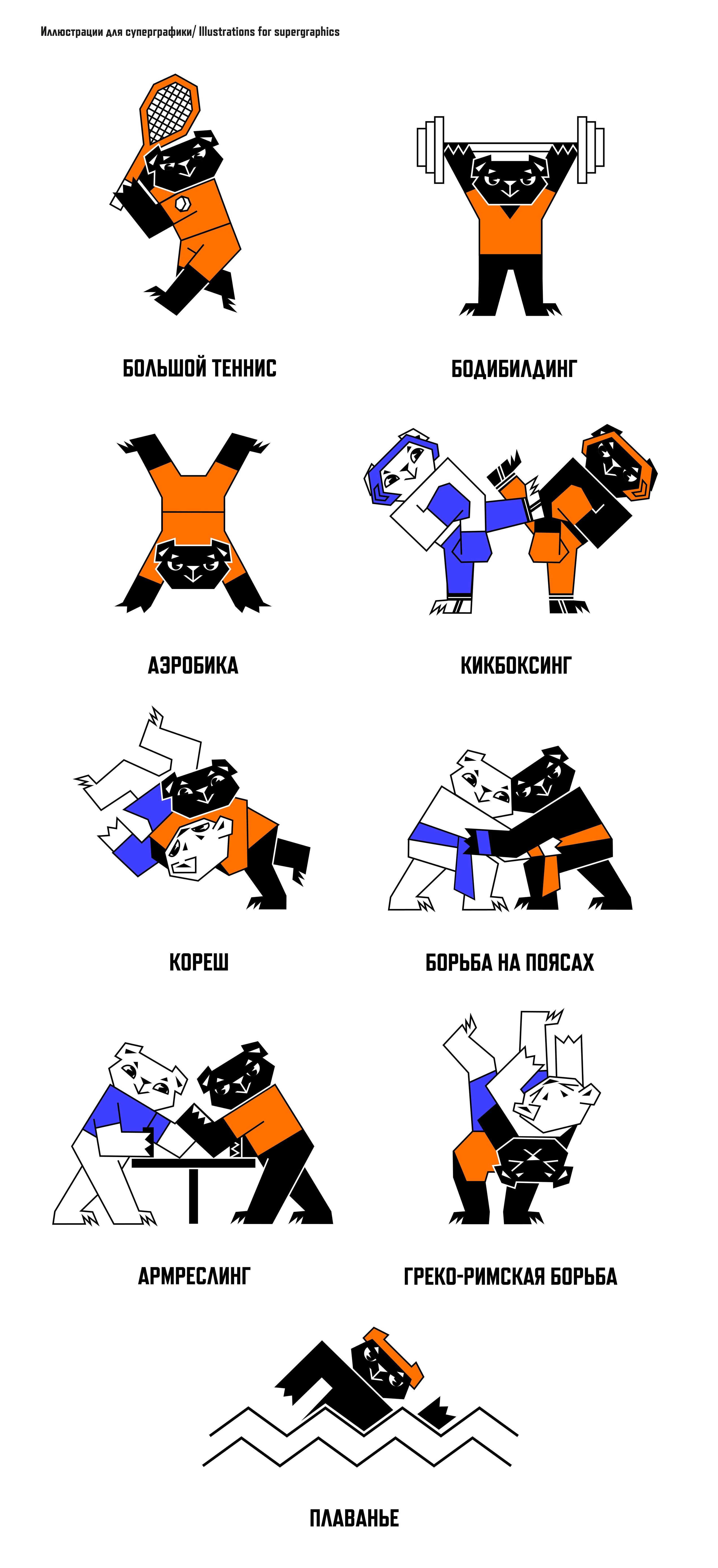 Иллюстрации для суперграфики/ Illustrations for supergraphics

БОЛЬШОЙ ТЕННИС

БОДИБИЛДИНГ

АЭРОБИКА

КИКБОКСИНГ

КОРЕШ

БОРЬБА НА ПОЯСАХ

АРМРЕСЛИНГ

ГРЕКО-РИМСКАЯ БОРЬБА

ПЛАВАНЬЕ