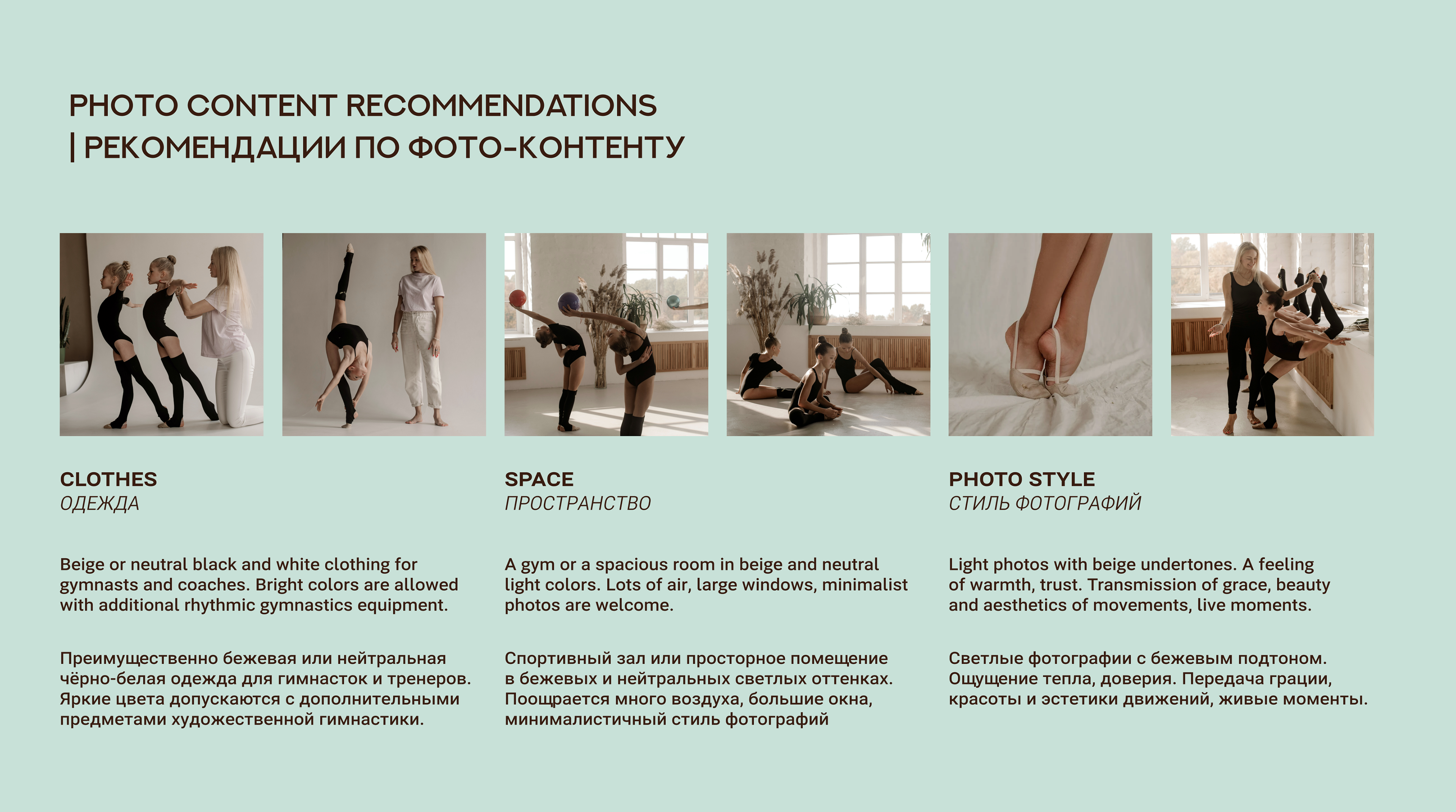 PHOTO CONTENT RECOMMENDATIONS | РЕКОМЕНДАЦИИ ПО ФОТО-КОНТЕНТУ

CLOTHES
ОДЕЖДА

Beige or neutral black and white clothing for gymnasts and coaches. Bright colors are allowed with additional rhythmic gymnastics equipment.

Преимущественно бежевая или нейтральная чёрно-белая одежда для гимнасток и тренеров. Яркие цвета допускаются с дополнительными предметами художественной гимнастики.

SPACE
ПРОСТРАНСТВО

A gym or a spacious room in beige and neutral light colors. Lots of air, large windows, minimalist photos are welcome.

Спортивный зал или просторное помещение в бежевых и нейтральных светлых оттенках. Поощрается много воздуха, большие окна, минималистичный стиль фотографий

PHOTO STYLE
СТИЛЬ ФОТОГРАФИЙ

Light photos with beige undertones. A feeling of warmth, trust. Transmission of grace, beauty and aesthetics of movements, live moments.

Светлые фотографии с бежевым подтоном. Ощущение тепла, доверия. Передача грации, красоты и эстетики движений, живые моменты.