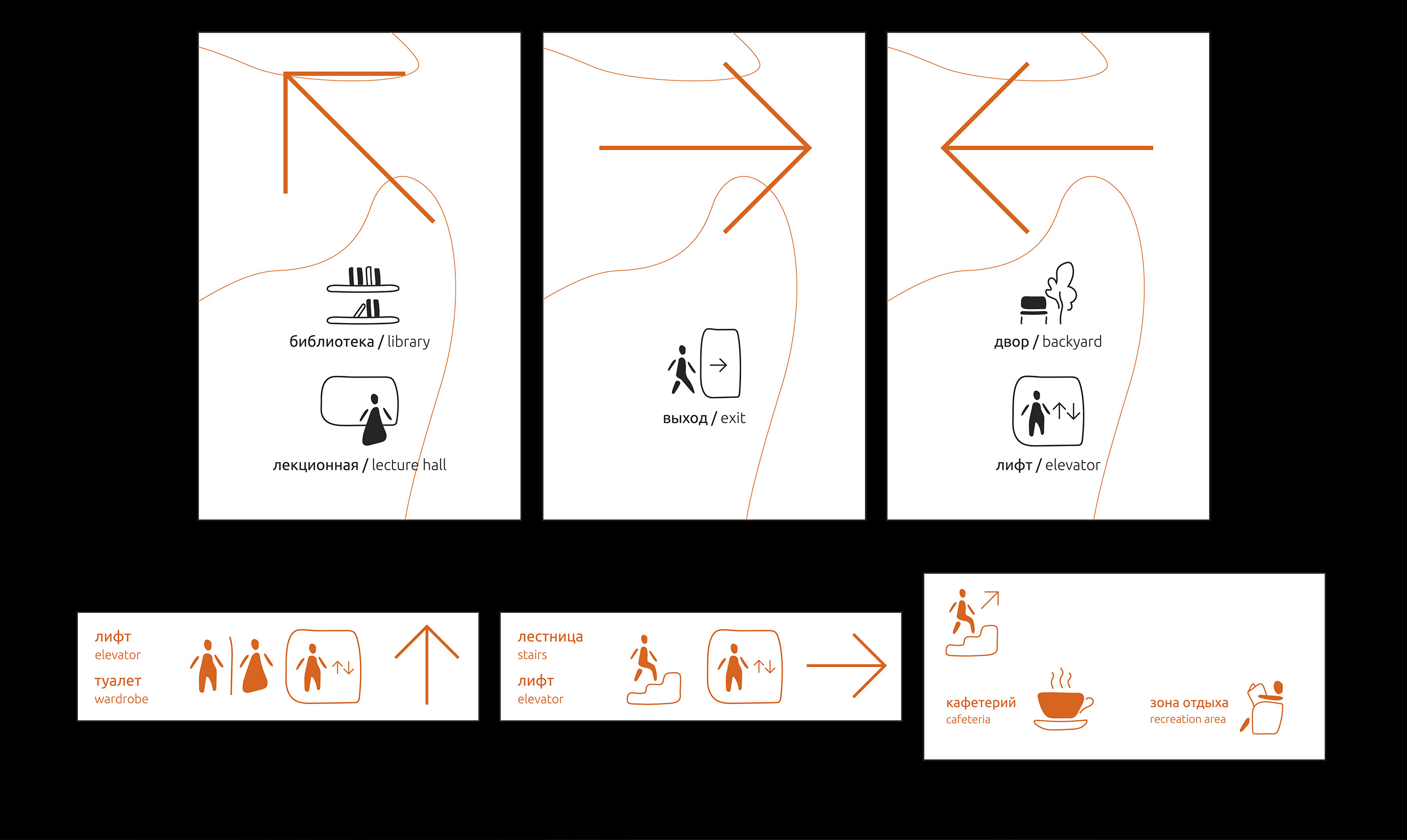 библиотека / library

лекционная / lecture hall

выход / exit

двор / backyard

лифт / elevator

лифт
elevator

туалет
wardrobe

лестница
stairs

лифт
elevator

кафетерий
cafeteria

зона отдыха
recreation area