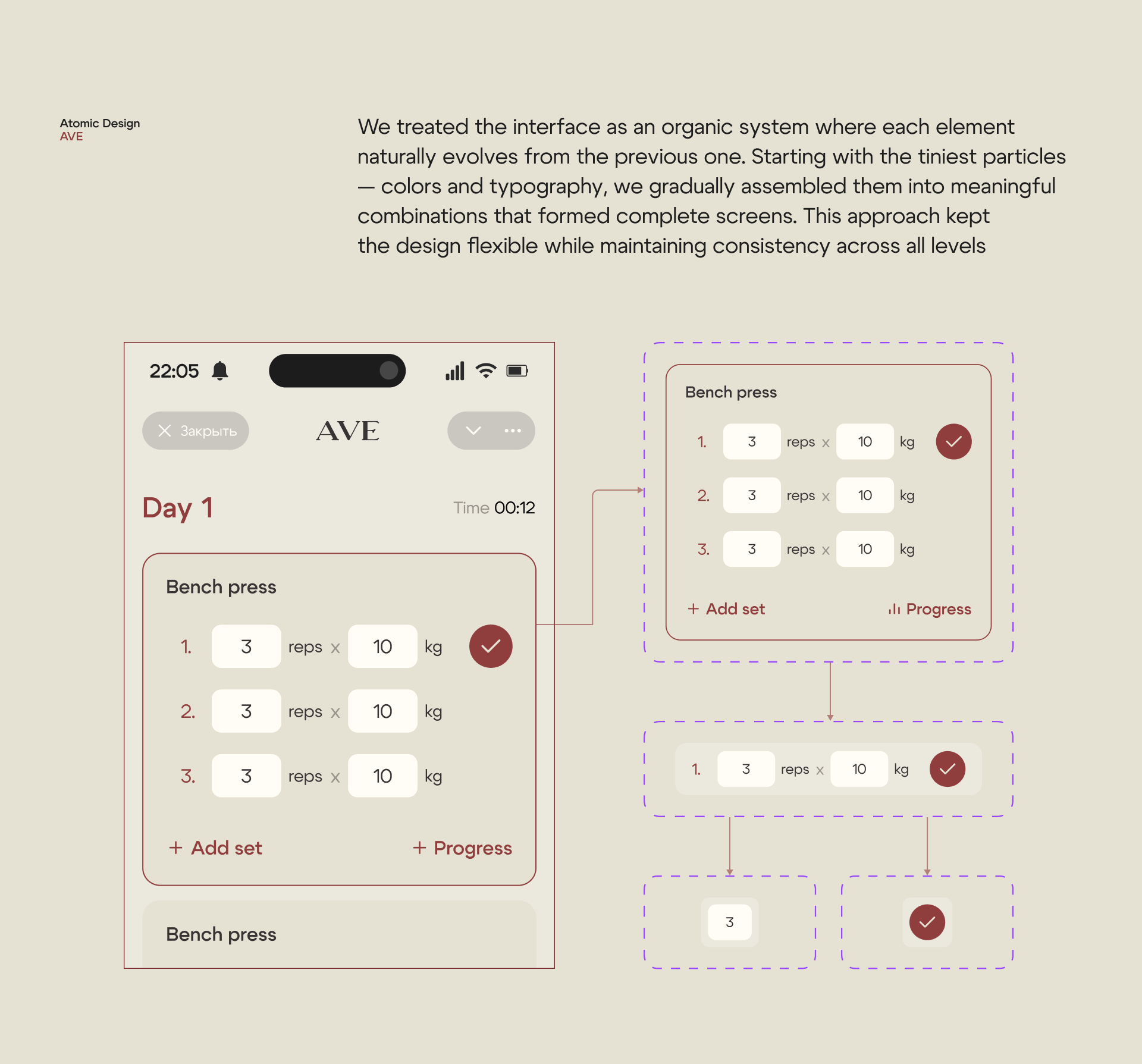 Atomic Design
AVE

We treated the interface as an organic system where each element naturally evolves from the previous one. Starting with the tiniest particles — colors and typography, we gradually assembled them into meaningful combinations that formed complete screens. This approach kept the design flexible while maintaining consistency across all levels

22:05

Закрыть

AVE

Day 1

Time 00:12

Bench press

1. 3 reps x 10 kg

2. 3 reps x 10 kg

3. 3 reps x 10 kg

+ Add set

+ Progress

Bench press

Bench press

1. 3 reps x 10 kg

2. 3 reps x 10 kg

3. 3 reps x 10 kg

+ Add set

Progress

1. 3 reps x 10 kg

3