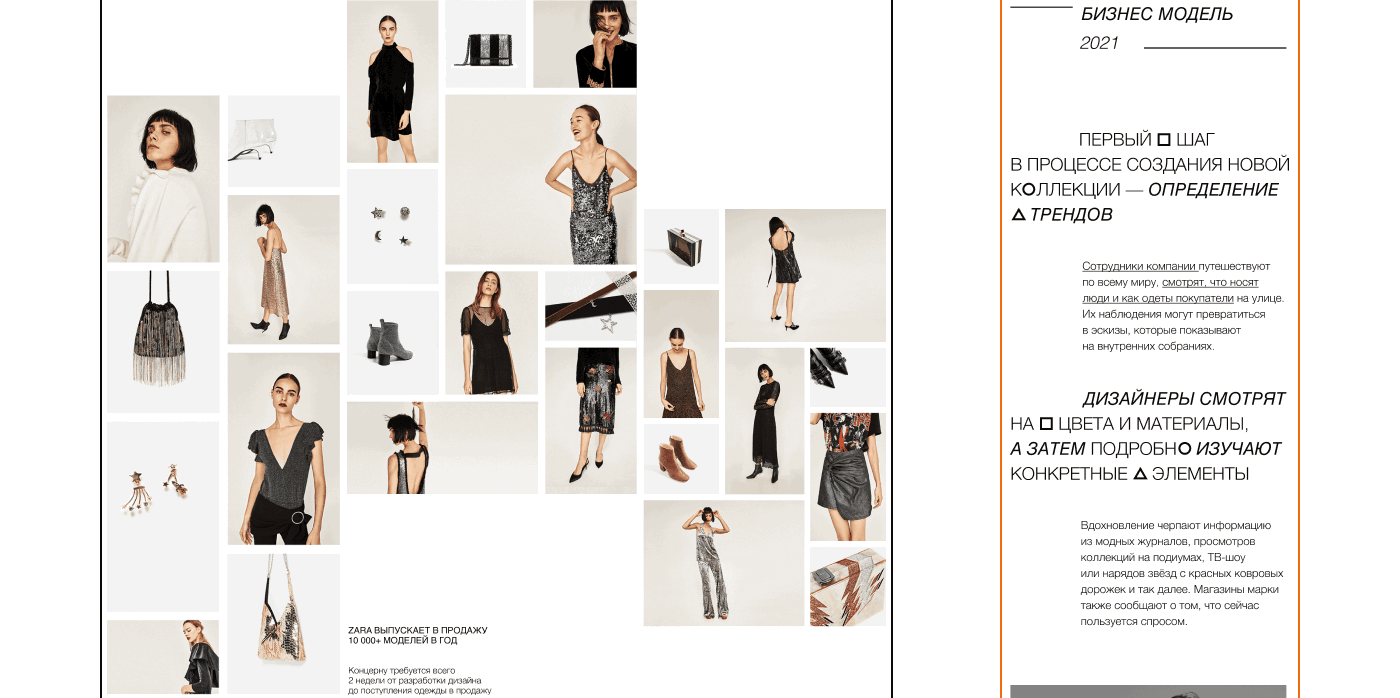 ZARA ВЫПУСКАЕТ В ПРОДАЖУ 10 000+ МОДЕЛЕЙ В ГОД

Концерну требуется всего 2 недели от разработки дизайна до поступления одежды в продажу

БИЗНЕС МОДЕЛЬ
2021

ПЕРВЫЙ ШАГ В ПРОЦЕССЕ СОЗДАНИЯ НОВОЙ КОЛЛЕКЦИИ — ОПРЕДЕЛЕНИЕ ТРЕНДОВ

Сотрудники компании путешествуют по всему миру, смотрят, что носят люди и как одеты покупатели на улице. Их наблюдения могут превратиться в эскизы, которые показывают на внутренних собраниях.

ДИЗАЙНЕРЫ СМОТРЯТ НА ЦВЕТА И МАТЕРИАЛЫ, А ЗАТЕМ ПОДРОБНО ИЗУЧАЮТ КОНКРЕТНЫЕ ЭЛЕМЕНТЫ

Вдохновение черпают информацию из модных журналов, просмотров коллекций на подиумах, ТВ-шоу или нарядов звёзд с красных ковровых дорожек и так далее. Магазины марки также сообщают о том, что сейчас пользуется спросом.