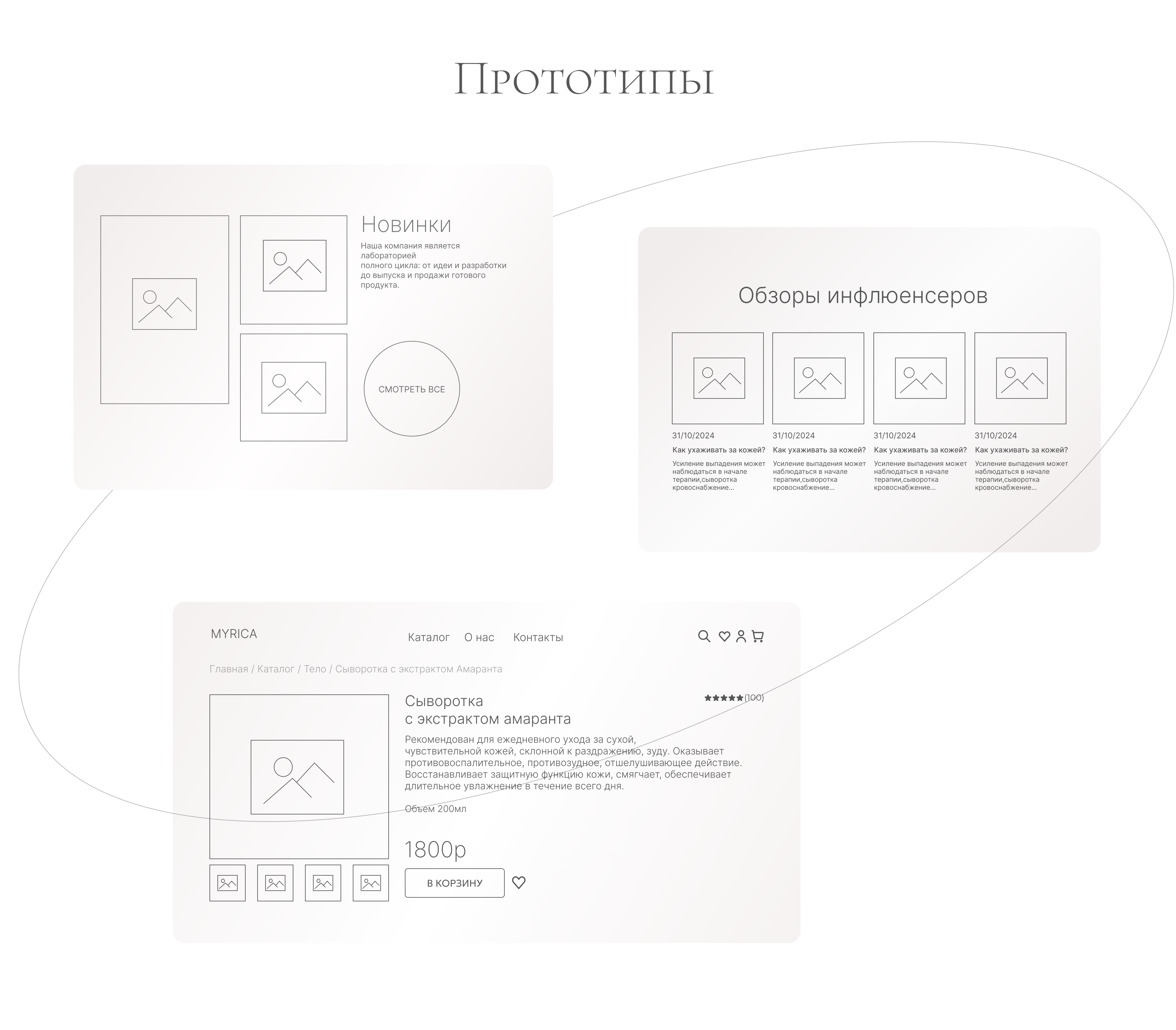 Прототипы

Новинки

Наша компания является лабораторией полного цикла: от идеи и разработки до выпуска и продажи готового продукта.

СМОТРЕТЬ ВСЕ

Обзоры инфлюенсеров

31/10/2024
Как ухаживать за кожей?
Усиление выпадения может наблюдаться в начале терапии,сыворотка кровоснабжение...

31/10/2024
Как ухаживать за кожей?
Усиление выпадения может наблюдаться в начале терапии,сыворотка кровоснабжение...

31/10/2024
Как ухаживать за кожей?
Усиление выпадения может наблюдаться в начале терапии,сыворотка кровоснабжение...

31/10/2024
Как ухаживать за кожей?
Усиление выпадения может наблюдаться в начале терапии,сыворотка кровоснабжение...

MYRICA

Каталог О нас Контакты

Главная / Каталог / Тело / Сыворотка с экстрактом Амаранта

Сыворотка
с экстрактом амаранта

★★★★★(100)

Рекомендован для ежедневного ухода за сухой, чувствительной кожей, склонной к раздражению, зуду. Оказывает противовоспалительное, противозудное, отшелушивающее действие. Восстанавливает защитную функцию кожи, смягчает, обеспечивает длительное увлажнение в течение всего дня.

Объем 200мл

1800р

В КОРЗИНУ