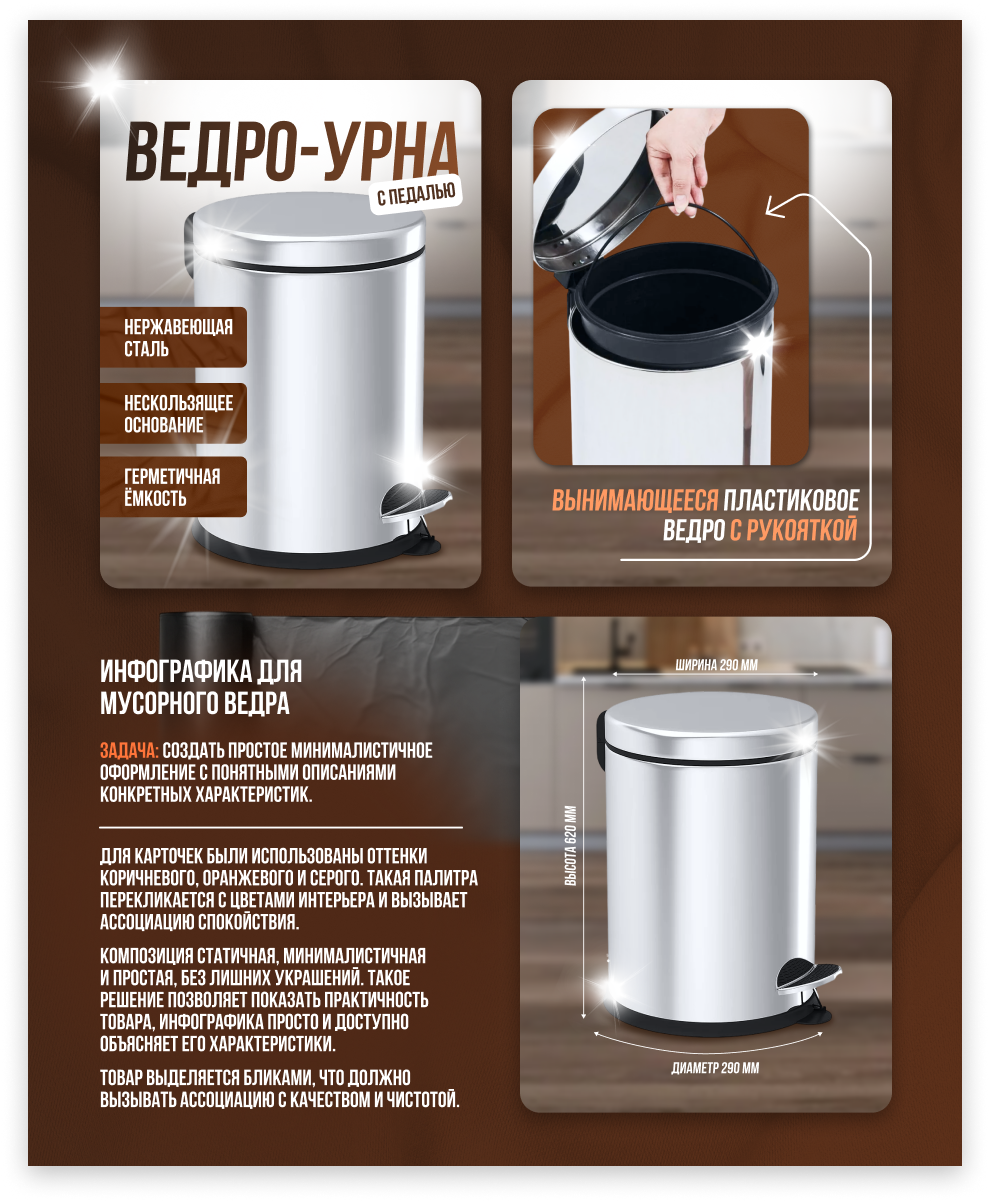 ВЕДРО-УРНА

С ПЕДАЛЬЮ

НЕРЖАВЕЮЩАЯ СТАЛЬ

НЕСКОЛЬЗЯЩЕЕ ОСНОВАНИЕ

ГЕРМЕТИЧНАЯ ЁМКОСТЬ

ВЫНИМАЮЩЕЕСЯ ПЛАСТИКОВОЕ ВЕДРО С РУКОЯТКОЙ

ИНФОГРАФИКА ДЛЯ МУСОРНОГО ВЕДРА

ЗАДАЧА: СОЗДАТЬ ПРОСТОЕ МИНИМАЛИСТИЧНОЕ ОФОРМЛЕНИЕ С ПОНЯТНЫМИ ОПИСАНИЯМИ КОНКРЕТНЫХ ХАРАКТЕРИСТИК.

ДЛЯ КАРТОЧЕК БЫЛИ ИСПОЛЬЗОВАНЫ ОТТЕНКИ КОРИЧНЕВОГО, ОРАНЖЕВОГО И СЕРОГО. ТАКАЯ ПАЛИТРА ПЕРЕКЛИКАЕТСЯ С ЦВЕТАМИ ИНТЕРЬЕРА И ВЫЗЫВАЕТ АССОЦИАЦИЮ СПОКОЙСТВИЯ.

КОМПОЗИЦИЯ СТАТИЧНАЯ, МИНИМАЛИСТИЧНАЯ И ПРОСТАЯ, БЕЗ ЛИШНИХ УКРАШЕНИЙ. ТАКОЕ РЕШЕНИЕ ПОЗВОЛЯЕТ ПОКАЗАТЬ ПРАКТИЧНОСТЬ ТОВАРА, ИНФОГРАФИКА ПРОСТО И ДОСТУПНО ОБЪЯСНЯЕТ ЕГО ХАРАКТЕРИСТИКИ.

ТОВАР ВЫДЕЛЯЕТСЯ БЛИКАМИ, ЧТО ДОЛЖНО ВЫЗЫВАТЬ АССОЦИАЦИЮ С КАЧЕСТВОМ И ЧИСТОТОЙ.

ШИРИНА 290 ММ

ВЫСОТА 620 ММ

ДИАМЕТР 290 ММ