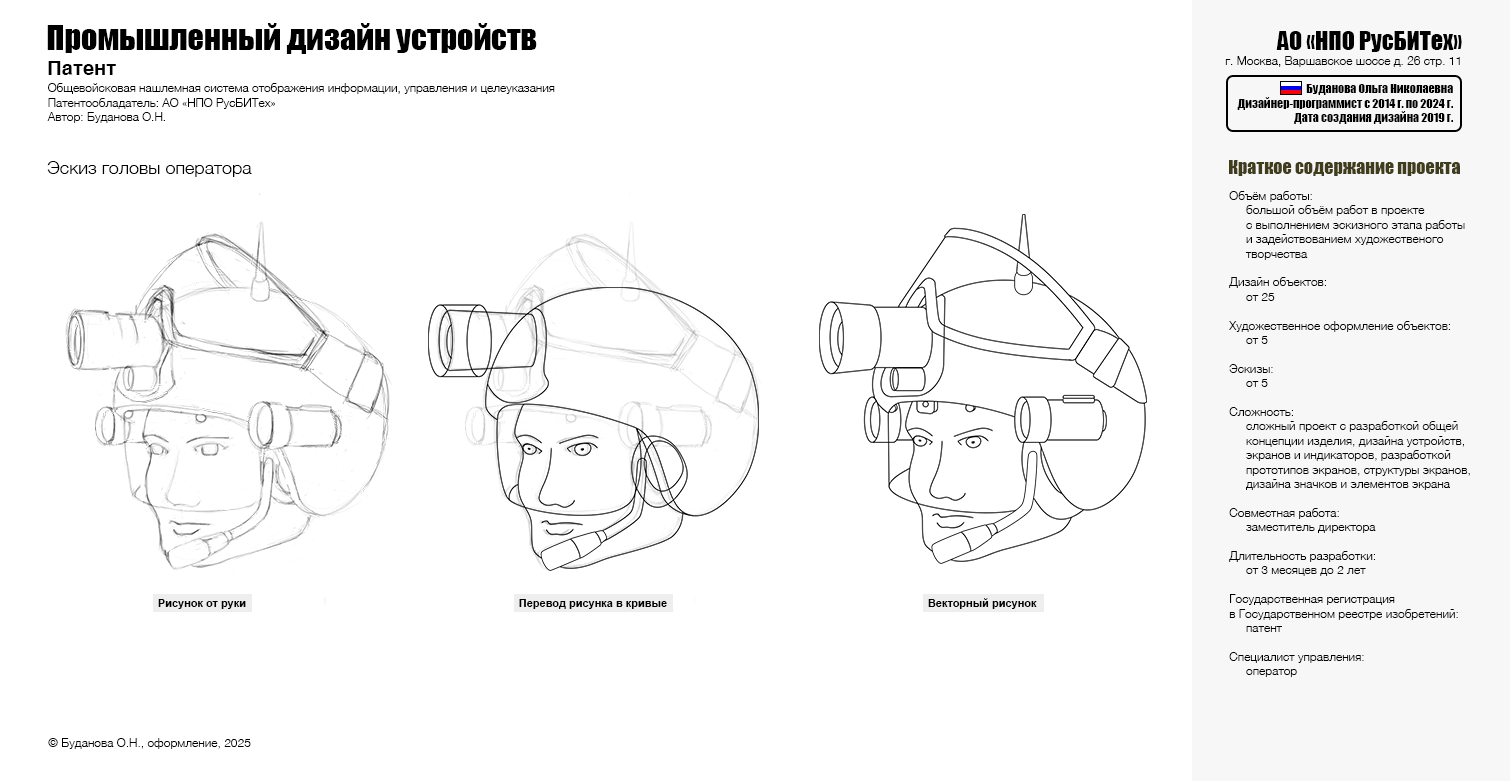 Промышленный дизайн устройств

Патент

Общевойсковая нашлемная система отображения информации, управления и целеуказания
Патентообладатель: АО «НПО РусБИТех»
Автор: Буданова О.Н.

Эскиз головы оператора

Рисунок от руки

Перевод рисунка в кривые

Векторный рисунок

© Буданова О.Н., оформление, 2025

АО «НПО РусБИТех»
г. Москва, Варшавское шоссе д. 26 стр. 11

Буданова Ольга Николаевна
Дизайнер-программист с 2014 г. по 2024 г.
Дата создания дизайна 2019 г.

Краткое содержание проекта

Объём работы:
большой объём работ в проекте с выполнением эскизного этапа работы и задействованием художественного творчества

Дизайн объектов:
от 25

Художественное оформление объектов:
от 5

Эскизы:
от 5

Сложность:
сложный проект с разработкой общей концепции изделия, дизайна устройств, экранов и индикаторов, разработкой прототипов экранов, структуры экранов, дизайна значков и элементов экрана

Совместная работа:
заместитель директора

Длительность разработки:
от 3 месяцев до 2 лет

Государственная регистрация в Государственном реестре изобретений:
патент

Специалист управления:
оператор