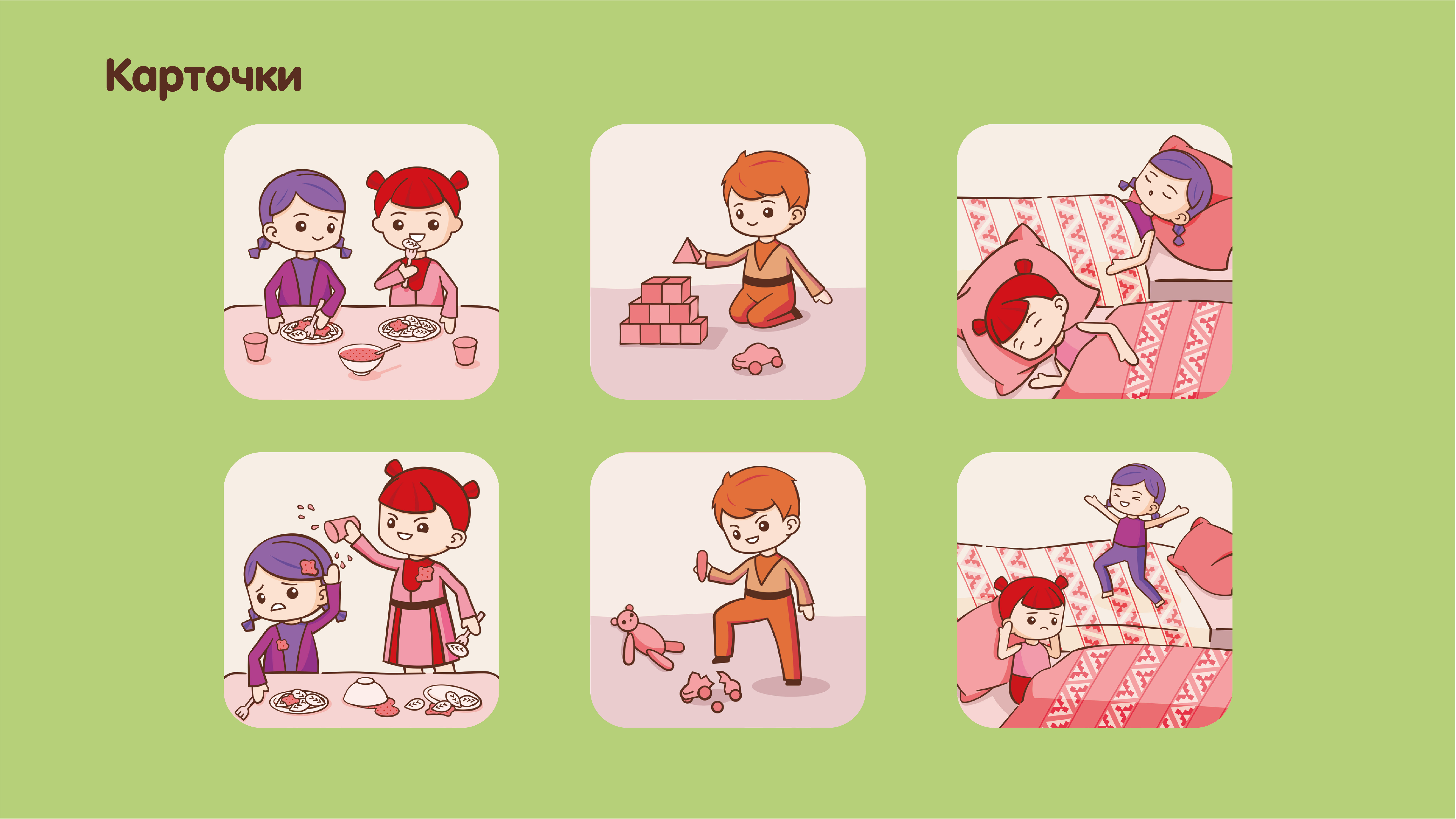 Карточки