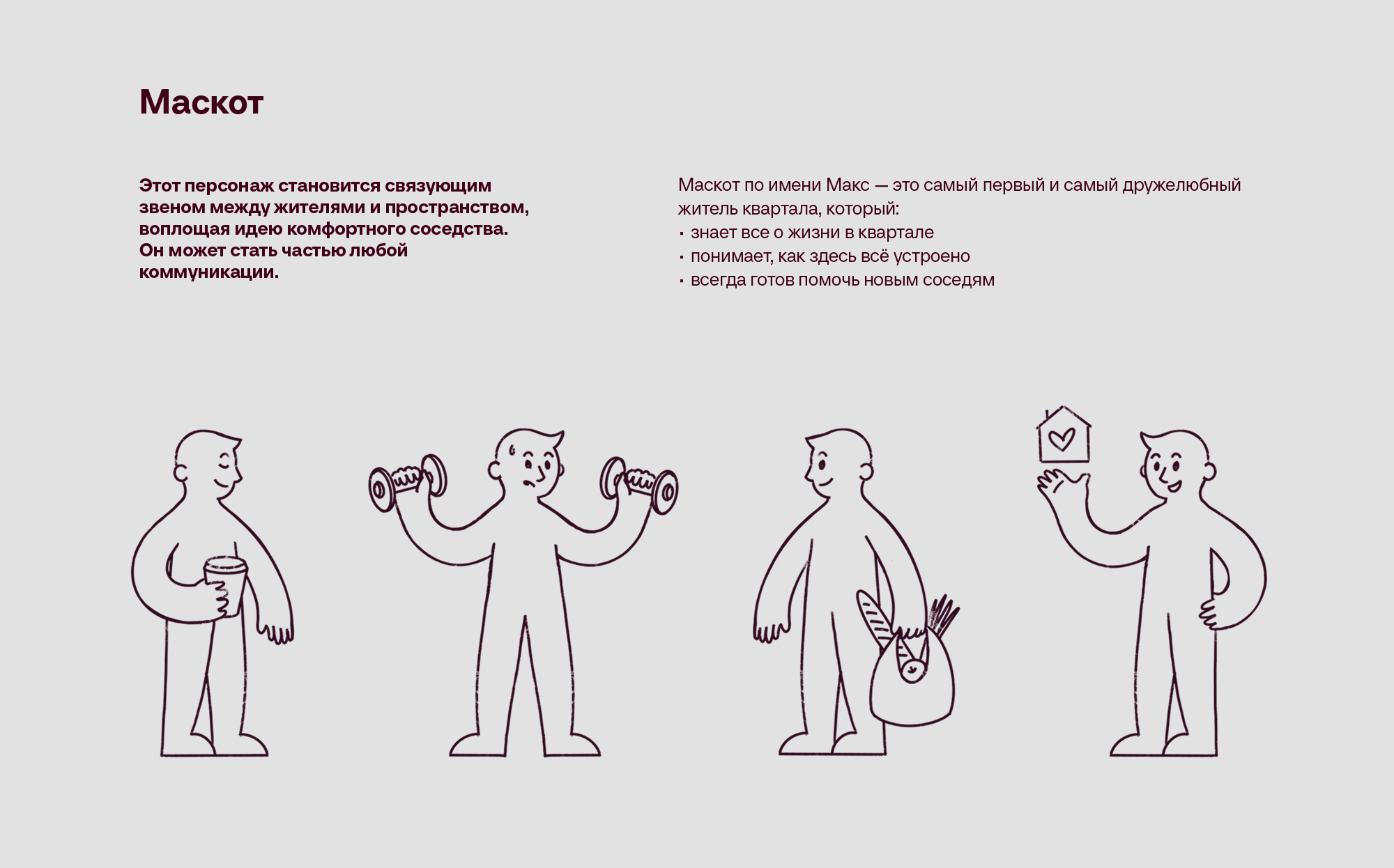 Маскот

Этот персонаж становится связующим звеном между жителями и пространством, воплощая идею комфортного соседства. Он может стать частью любой коммуникации.

Маскот по имени Макс — это самый первый и самый дружелюбный житель квартала, который:
· знает все о жизни в квартале
· понимает, как здесь всё устроено
· всегда готов помочь новым соседям