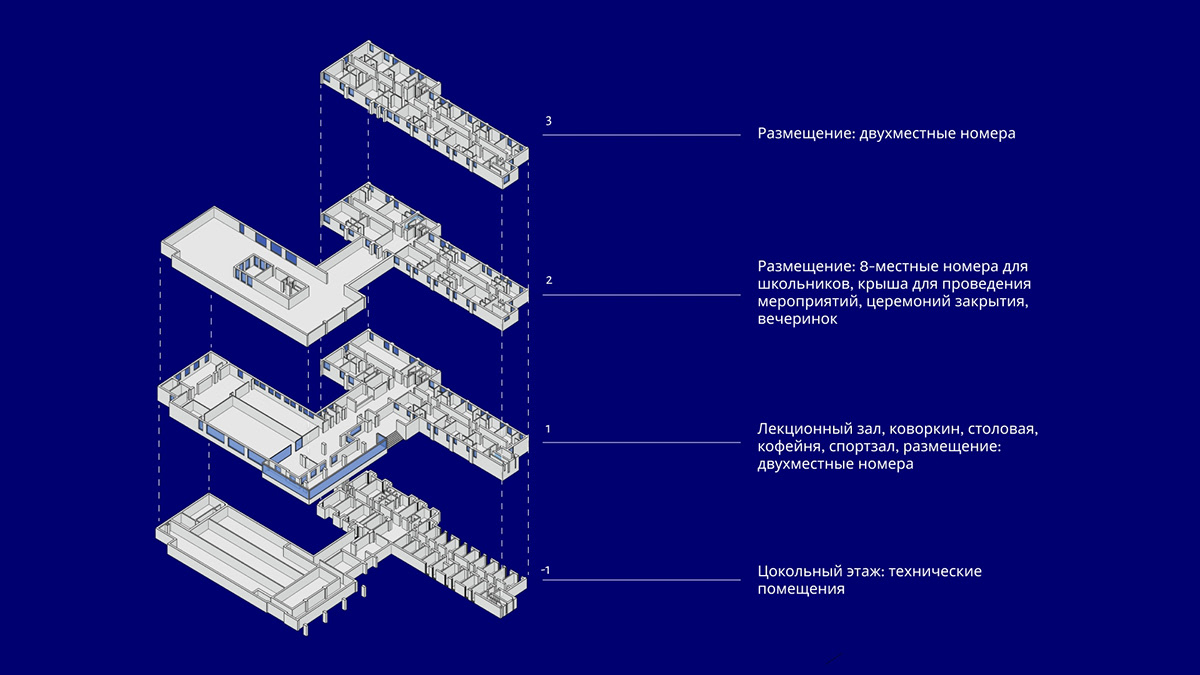 3

Размещение: двухместные номера

2

Размещение: 8-местные номера для школьников, крыша для проведения мероприятий, церемоний закрытия, вечеринок

1

Лекционный зал, коворкин, столовая, кофейня, спортзал, размещение: двухместные номера

-1

Цокольный этаж: технические помещения