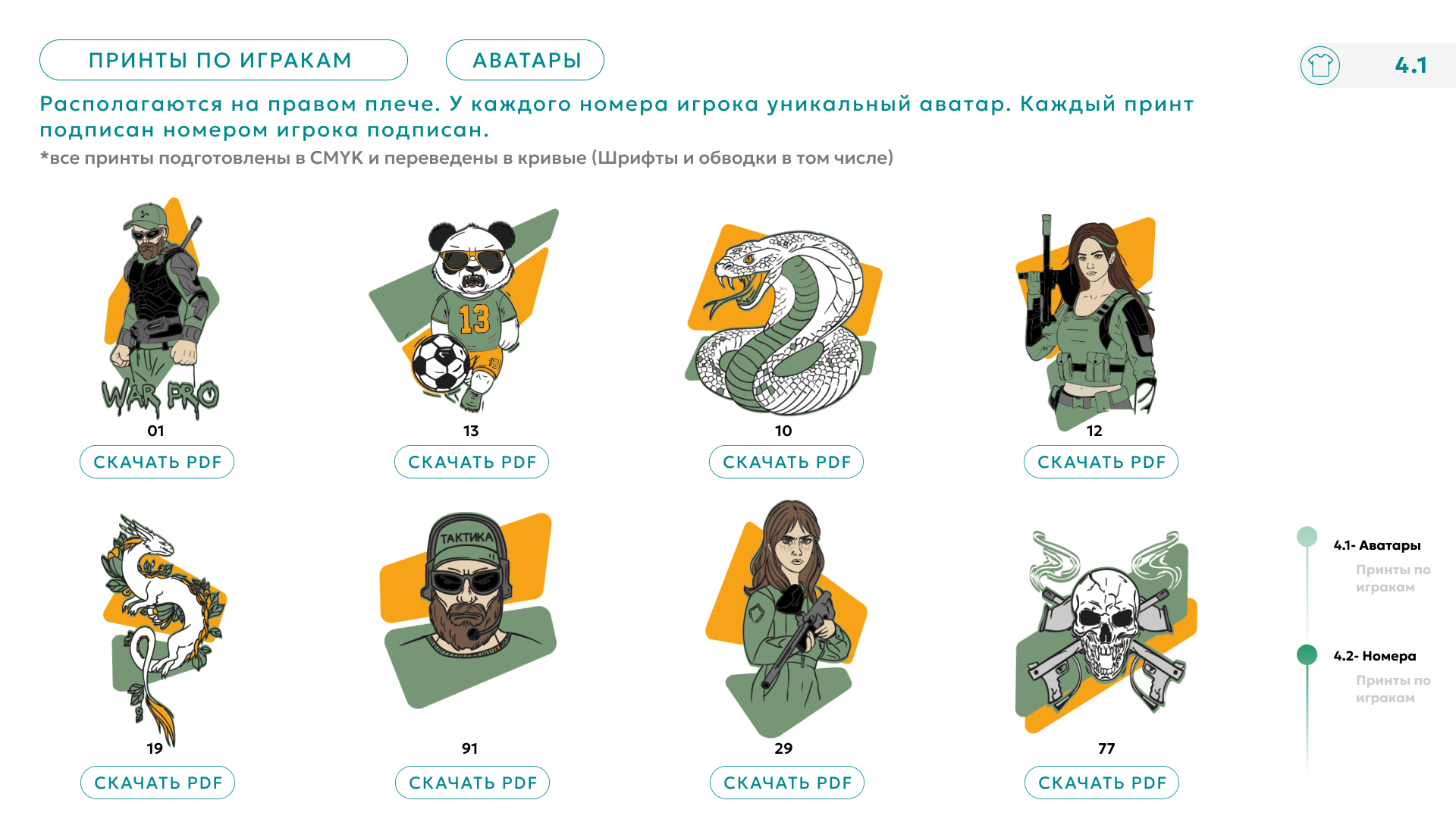 ПРИНТЫ ПО ИГРАКАМ

АВАТАРЫ

4.1

Располагаются на правом плече. У каждого номера игрока уникальный аватар. Каждый принт подписан номером игрока подписан.

*все принты подготовлены в CMYK и переведены в кривые (Шрифты и обводки в том числе)

WAR PRO

01

СКАЧАТЬ PDF

13

13

СКАЧАТЬ PDF

10

СКАЧАТЬ PDF

12

СКАЧАТЬ PDF

19

СКАЧАТЬ PDF

ТАКТИКА

91

СКАЧАТЬ PDF

29

СКАЧАТЬ PDF

77

СКАЧАТЬ PDF

4.1- Аватары

Принты по игракам

4.2- Номера

Принты по игракам