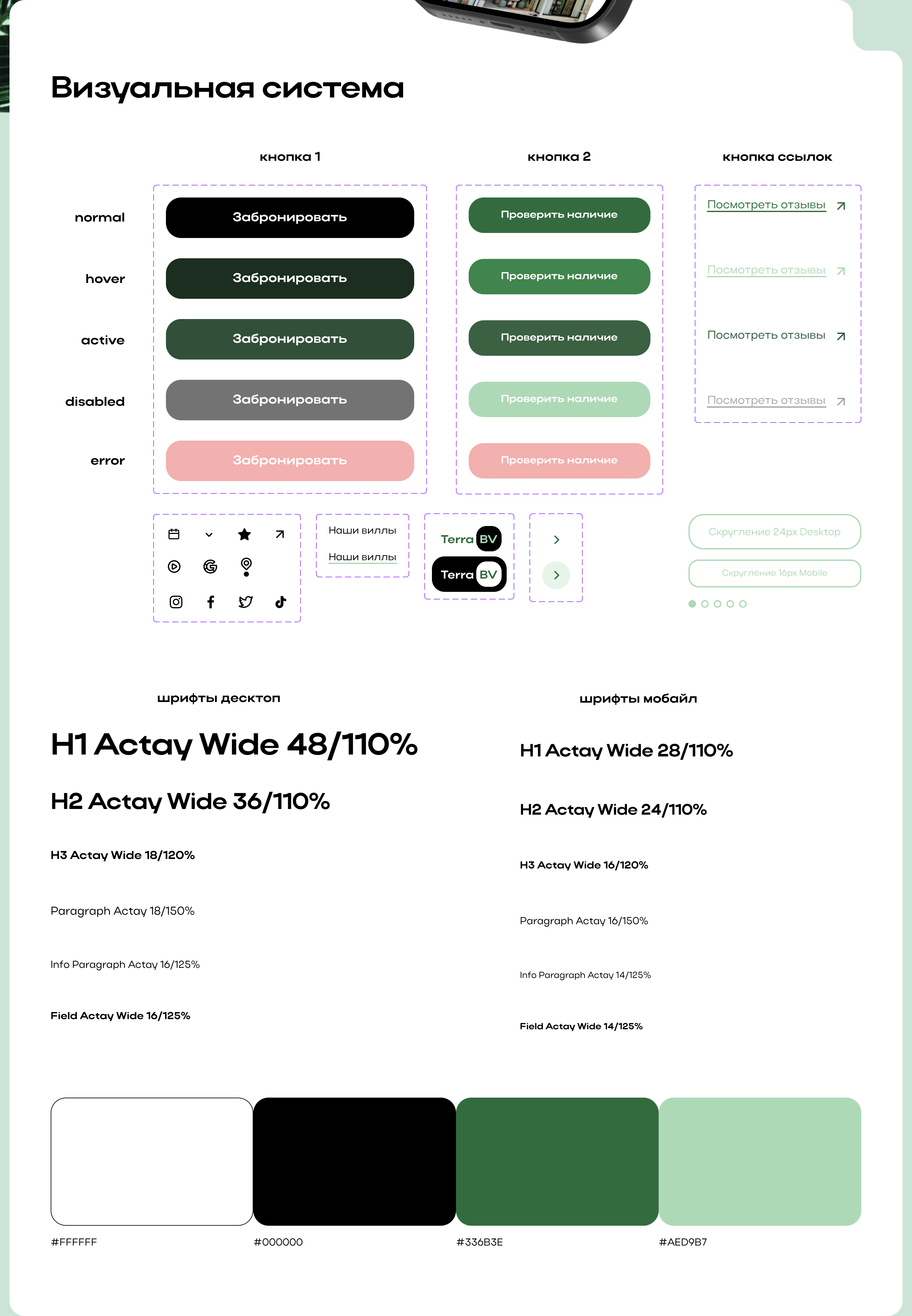 Визуальная система

кнопка 1

кнопка 2

кнопка ссылок

normal
hover
active
disabled
error

Забронировать
Забронировать
Забронировать
Забронировать
Забронировать

Проверить наличие
Проверить наличие
Проверить наличие
Проверить наличие
Проверить наличие

Посмотреть отзывы
Посмотреть отзывы
Посмотреть отзывы
Посмотреть отзывы

Наши виллы
Наши виллы

Terra BV
Terra BV

Скругление 24px Desktop
Скругление 16px Mobile

шрифты десктоп

H1 Actay Wide 48/110%

H2 Actay Wide 36/110%

H3 Actay Wide 18/120%

Paragraph Actay 18/150%

Info Paragraph Actay 16/125%

Field Actay Wide 16/125%

шрифты мобайл

H1 Actay Wide 28/110%

H2 Actay Wide 24/110%

H3 Actay Wide 16/120%

Paragraph Actay 16/150%

Info Paragraph Actay 14/125%

Field Actay Wide 14/125%

#FFFFFF
#000000
#336B3E
#AED9B7