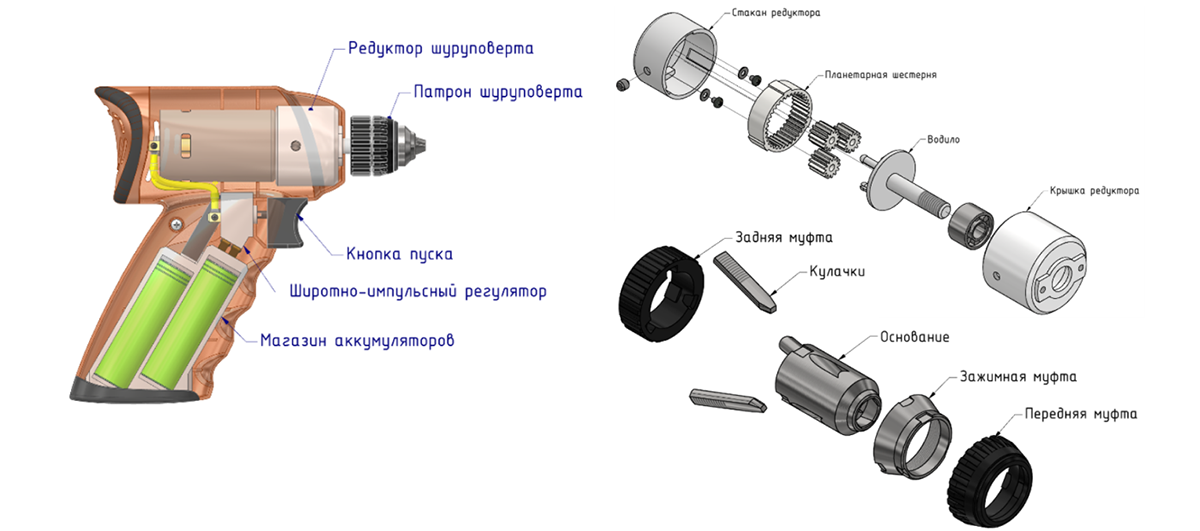 Редуктор шуруповерта
Патрон шуруповерта
Кнопка пуска
Широтно-импульсный регулятор
Магазин аккумуляторов

Стакан редуктора
Планетарная шестерня
Водило
Крышка редуктора
Задняя муфта
Кулачки
Основание
Зажимная муфта
Передняя муфта