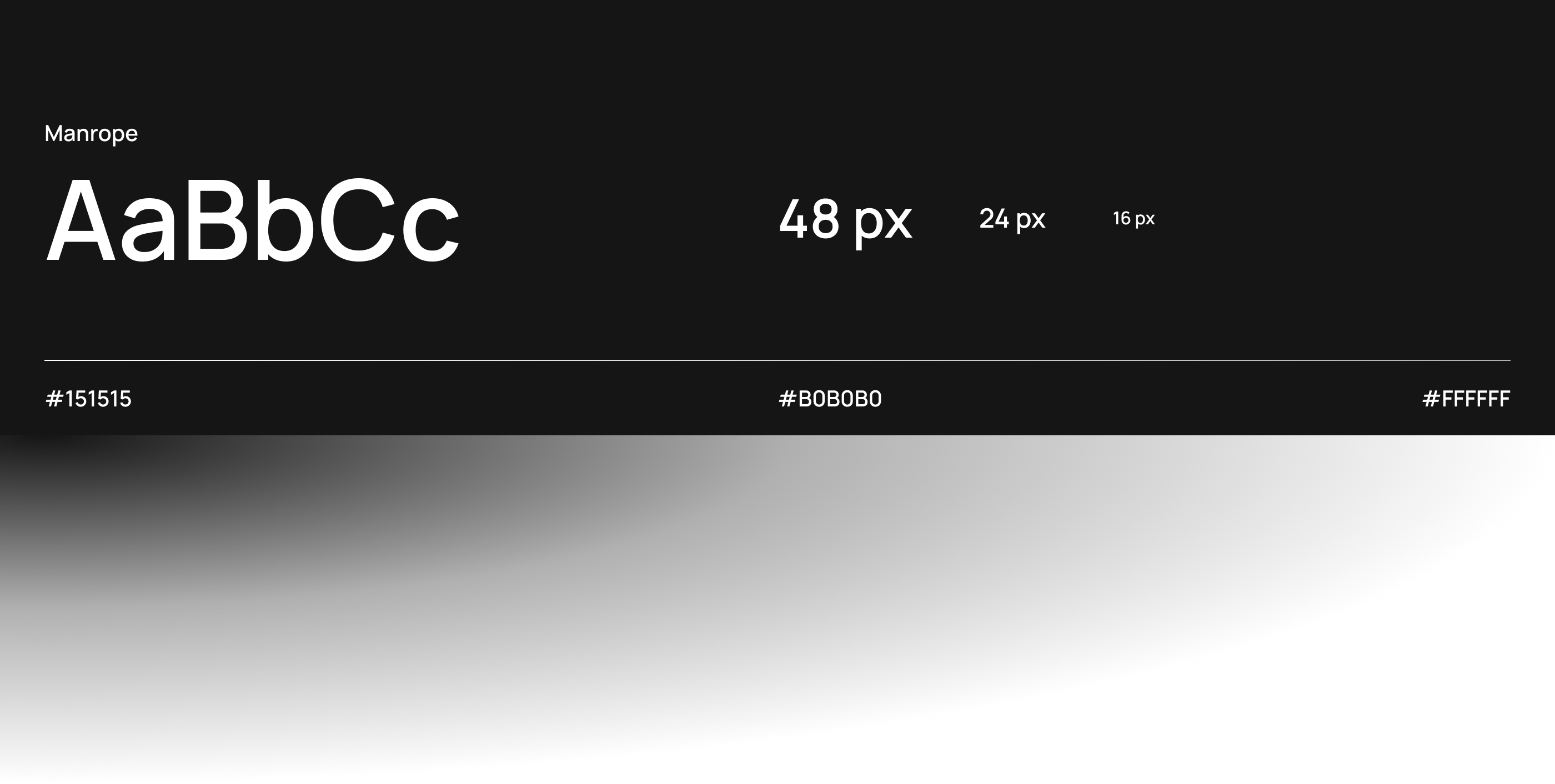 Manrope

AaBbCc

48 px 24 px 16 px

#151515 #B0B0B0 #FFFFFF