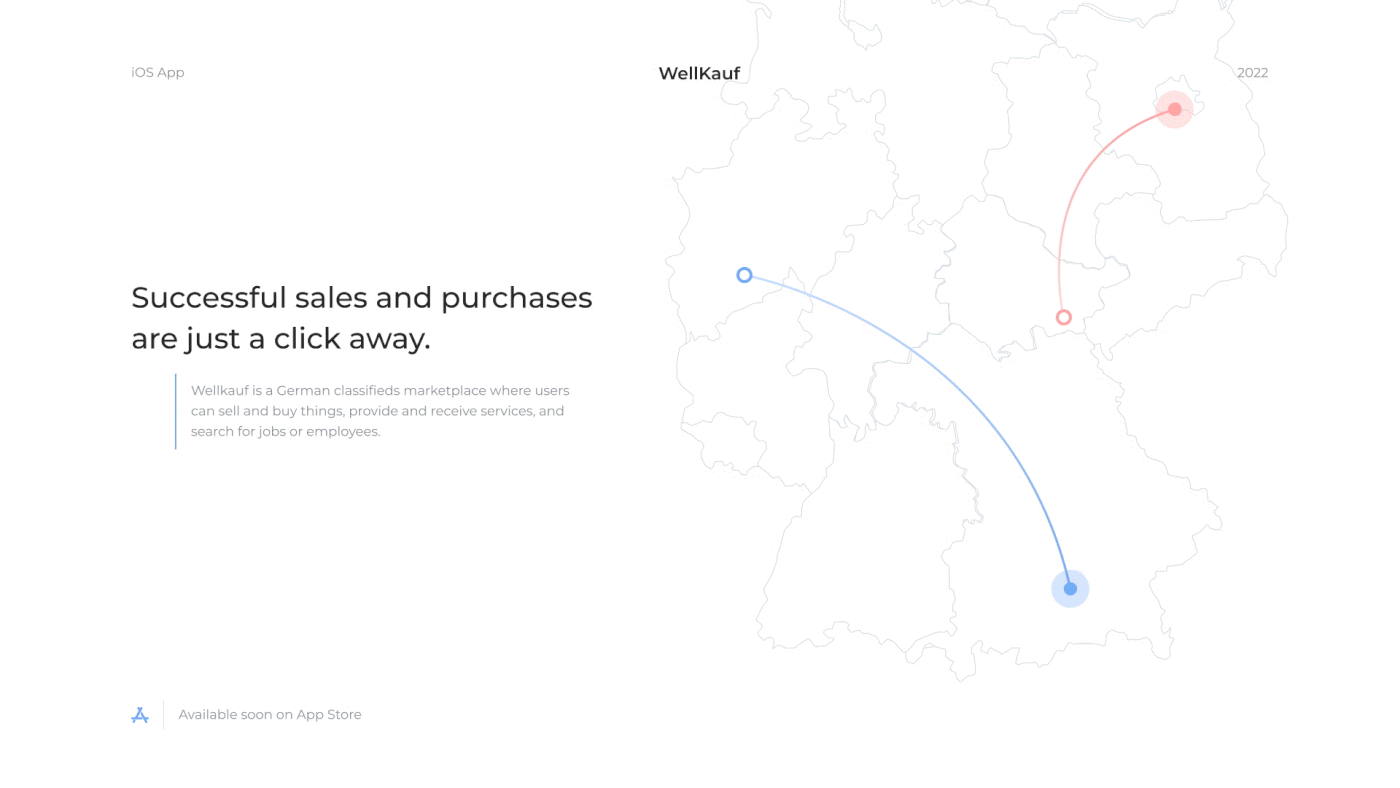 iOS App

WellKauf

2022

Successful sales and purchases are just a click away.

Wellkauf is a German classifieds marketplace where users can sell and buy things, provide and receive services, and search for jobs or employees.

Available soon on App Store