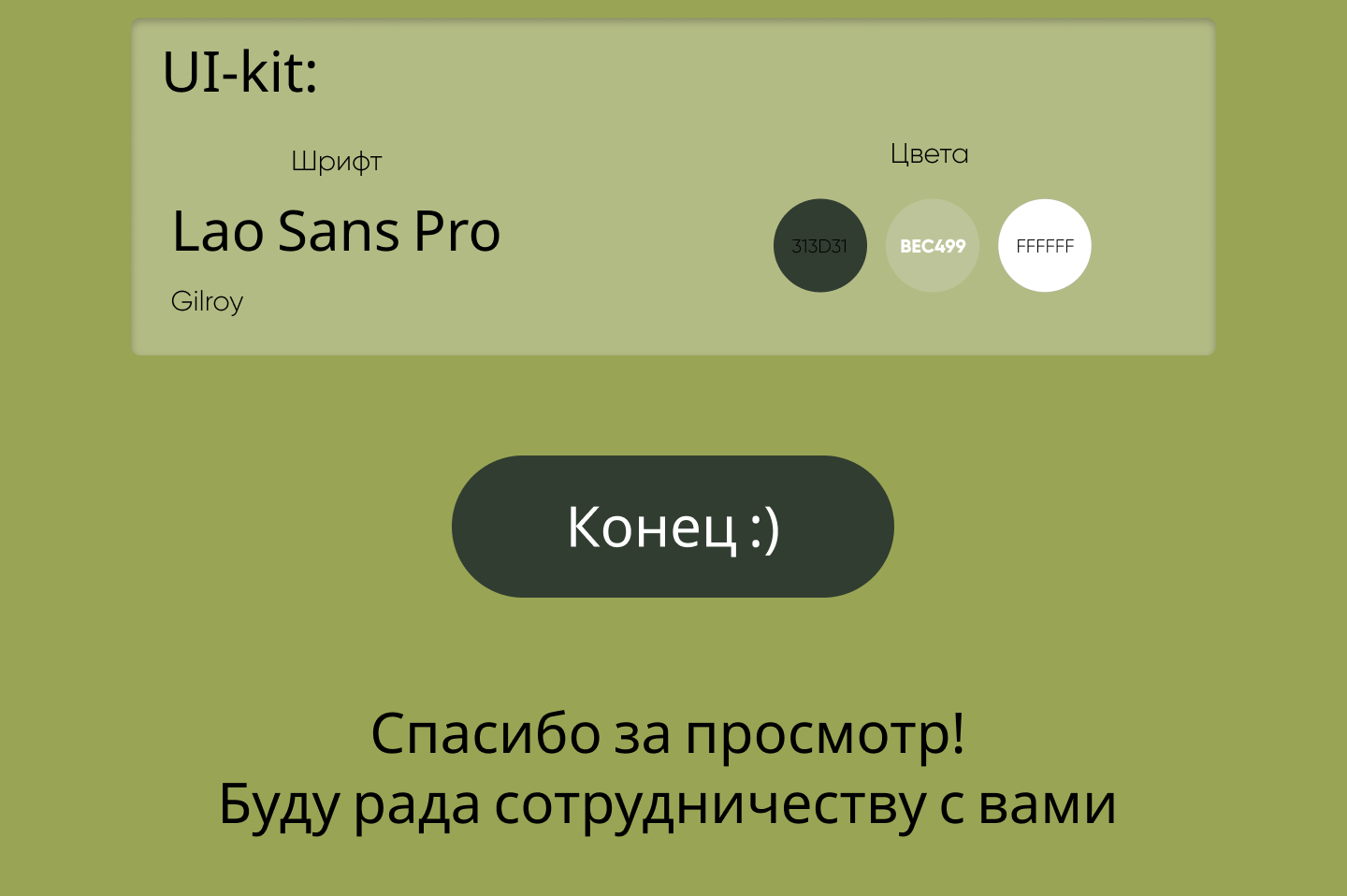 UI-kit:

Шрифт

Lao Sans Pro

Gilroy

Цвета

313D31

BEC499

FFFFFF

Конец :)

Спасибо за просмотр!
Буду рада сотрудничеству с вами