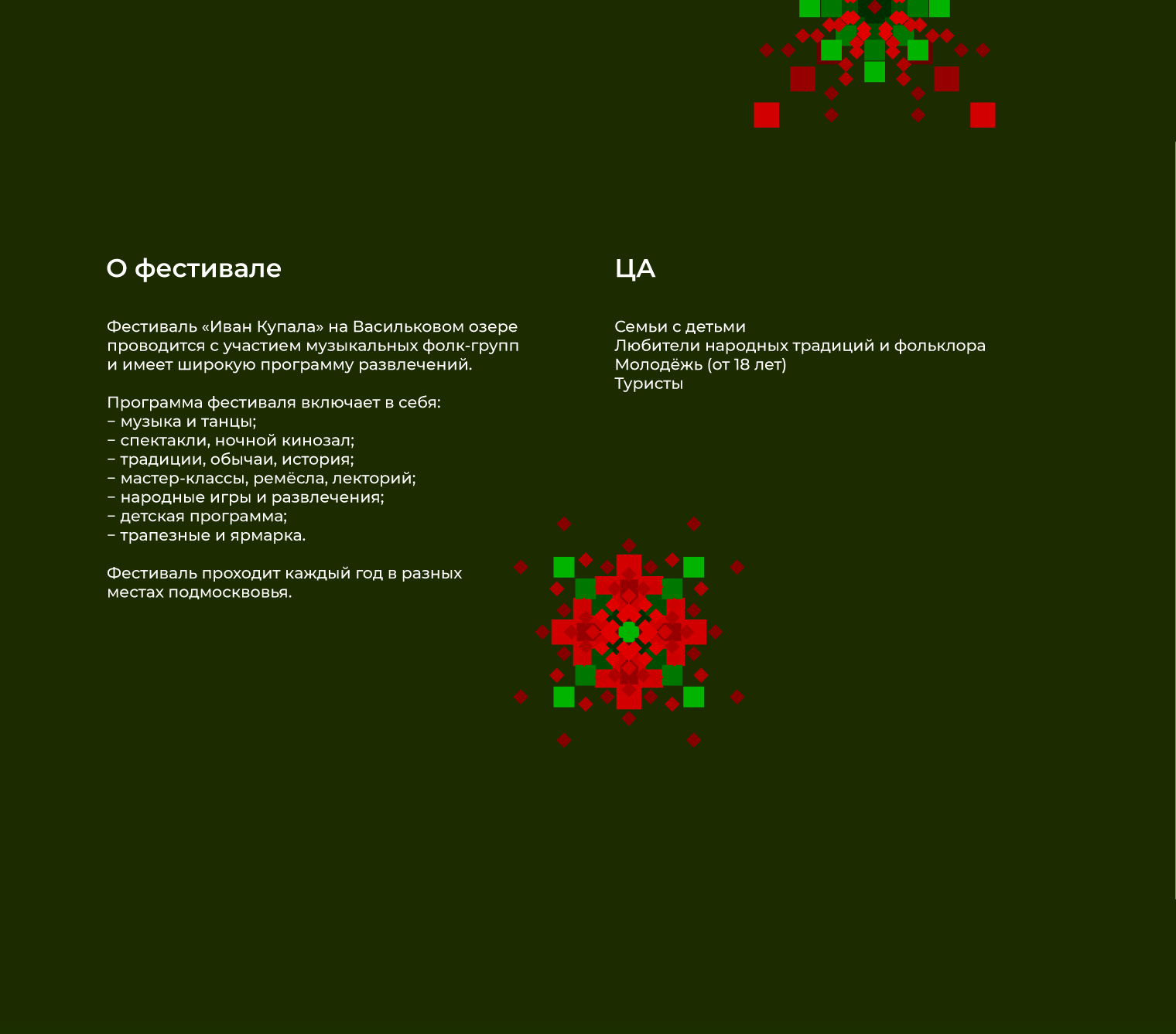 О фестивале

Фестиваль «Иван Купала» на Васильковом озере проводится с участием музыкальных фолк-групп и имеет широкую программу развлечений.

Программа фестиваля включает в себя:
– музыка и танцы;
– спектакли, ночной кинозал;
– традиции, обычаи, история;
– мастер-классы, ремёсла, лекторий;
– народные игры и развлечения;
– детская программа;
– трапезные и ярмарка.

Фестиваль проходит каждый год в разных местах подмосквовья.

ЦА

Семьи с детьми
Любители народных традиций и фольклора
Молодёжь (от 18 лет)
Туристы