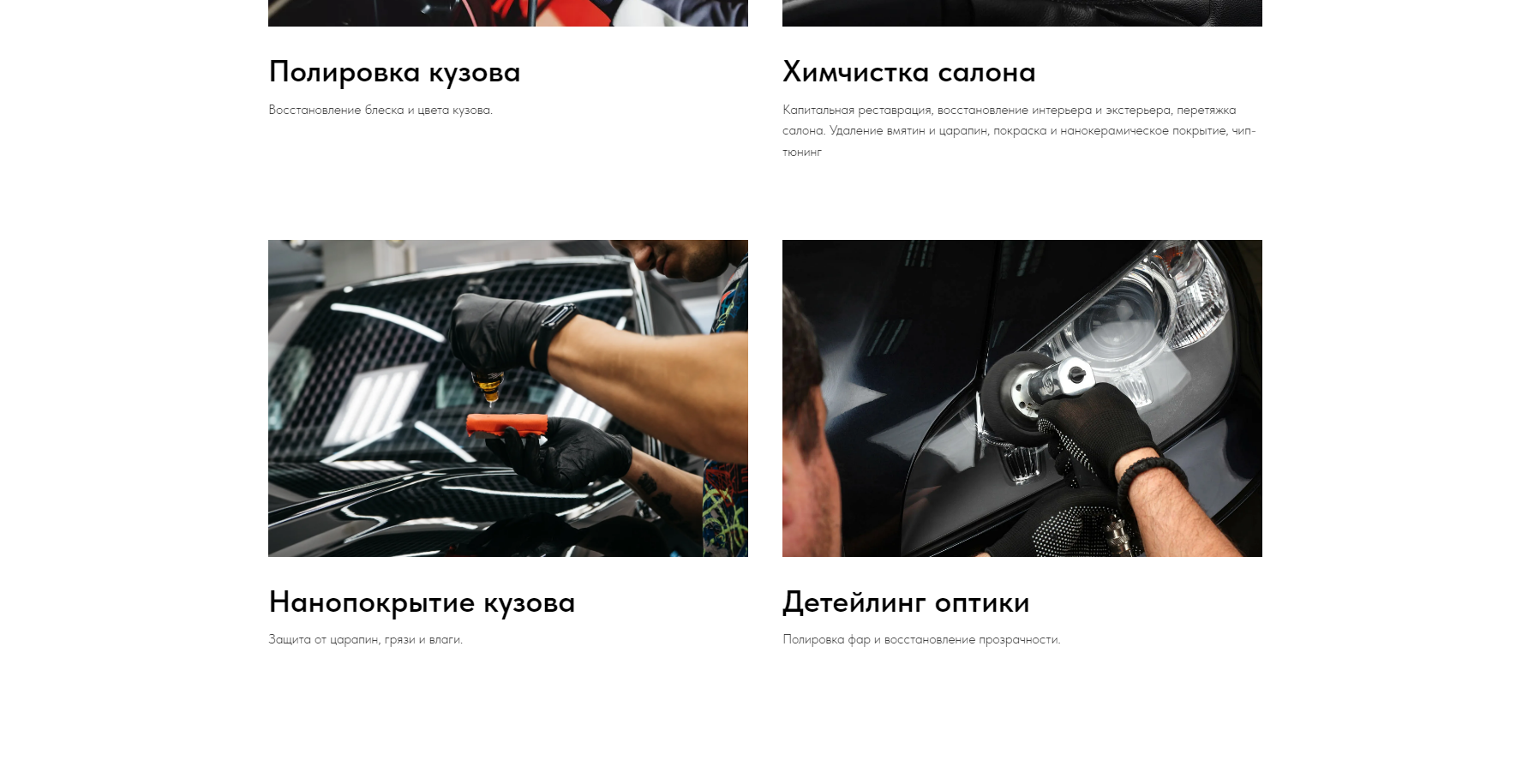 Полировка кузова

Восстановление блеска и цвета кузова.

Химчистка салона

Капитальная реставрация, восстановление интерьера и экстерьера, перетяжка салона. Удаление вмятин и царапин, покраска и нанокерамическое покрытие, чип-тюнинг

Нанопокрытие кузова

Защита от царапин, грязи и влаги.

Детейлинг оптики

Полировка фар и восстановление прозрачности.