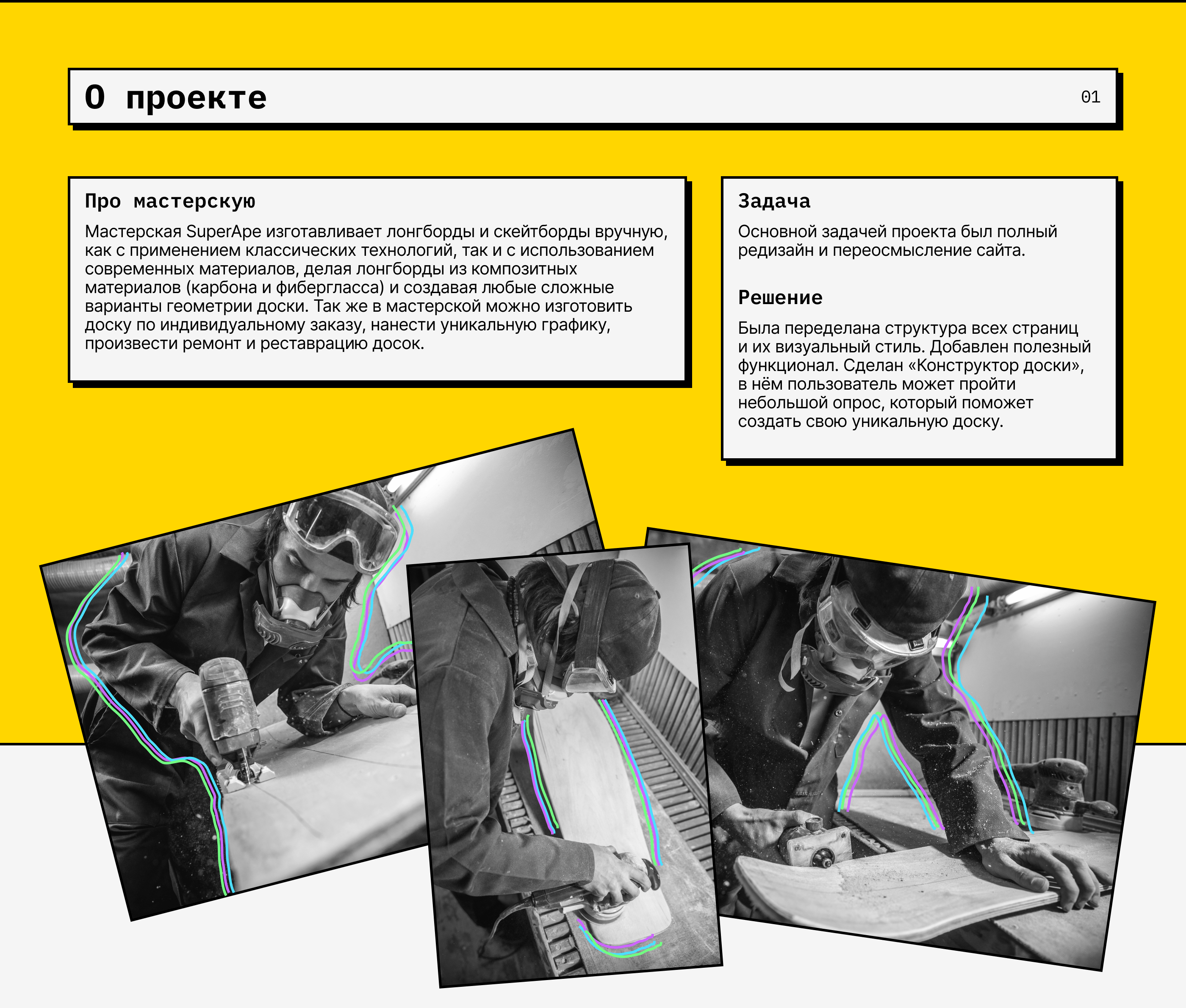 О проекте

01

Про мастерскую

Мастерская SuperApe изготавливает лонгборды и скейтборды вручную, как с применением классических технологий, так и с использованием современных материалов, делая лонгборды из композитных материалов (карбона и фибергласса) и создавая любые сложные варианты геометрии доски. Так же в мастерской можно изготовить доску по индивидуальному заказу, нанести уникальную графику, произвести ремонт и реставрацию досок.

Задача

Основной задачей проекта был полный редизайн и переосмысление сайта.

Решение

Была переделана структура всех страниц и их визуальный стиль. Добавлен полезный функционал. Сделан «Конструктор доски», в нём пользователь может пройти небольшой опрос, который поможет создать свою уникальную доску.