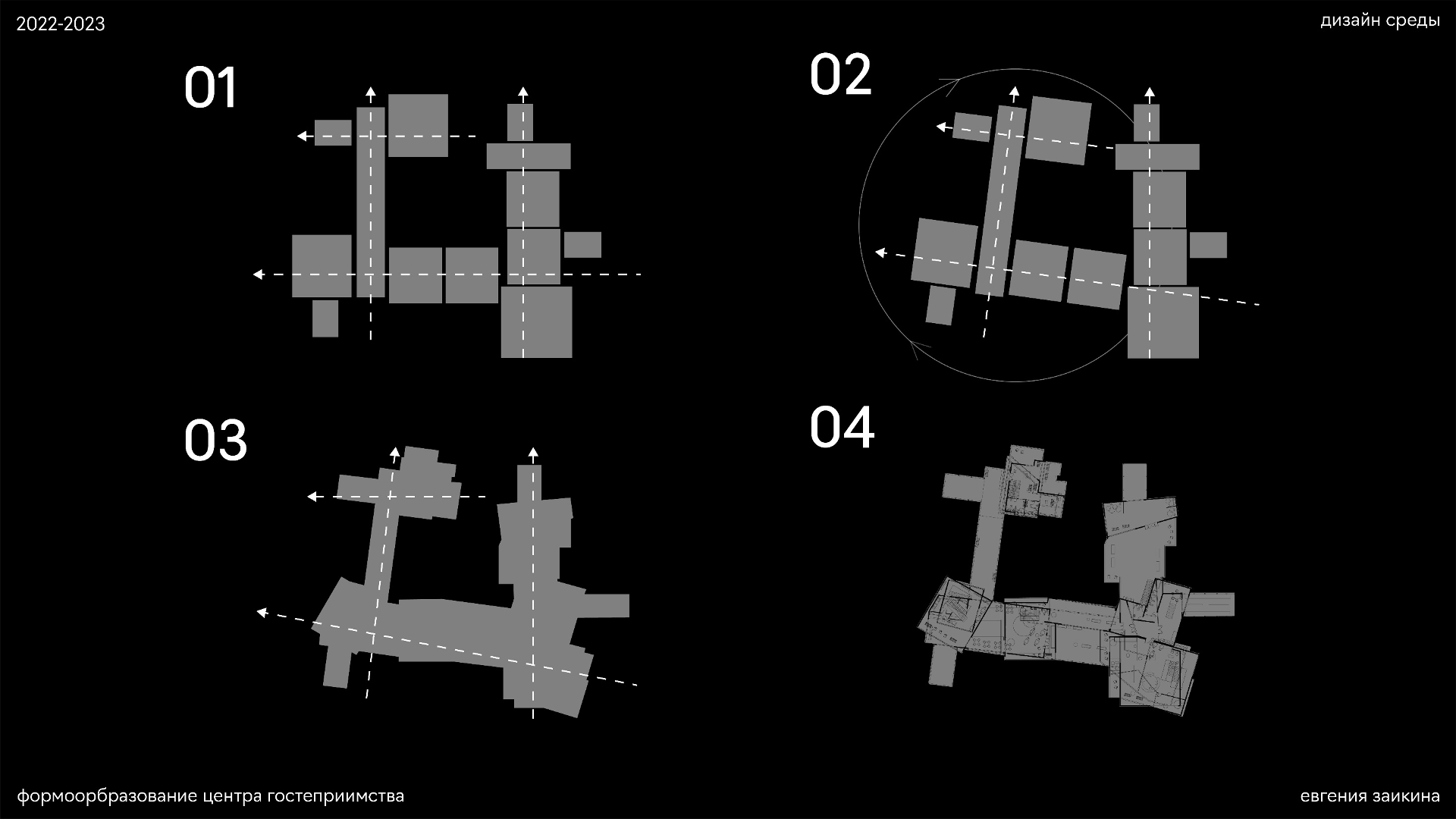 2022-2023

дизайн среды

01

02

03

04

формоорбразование центра гостеприимства

евгения заикина