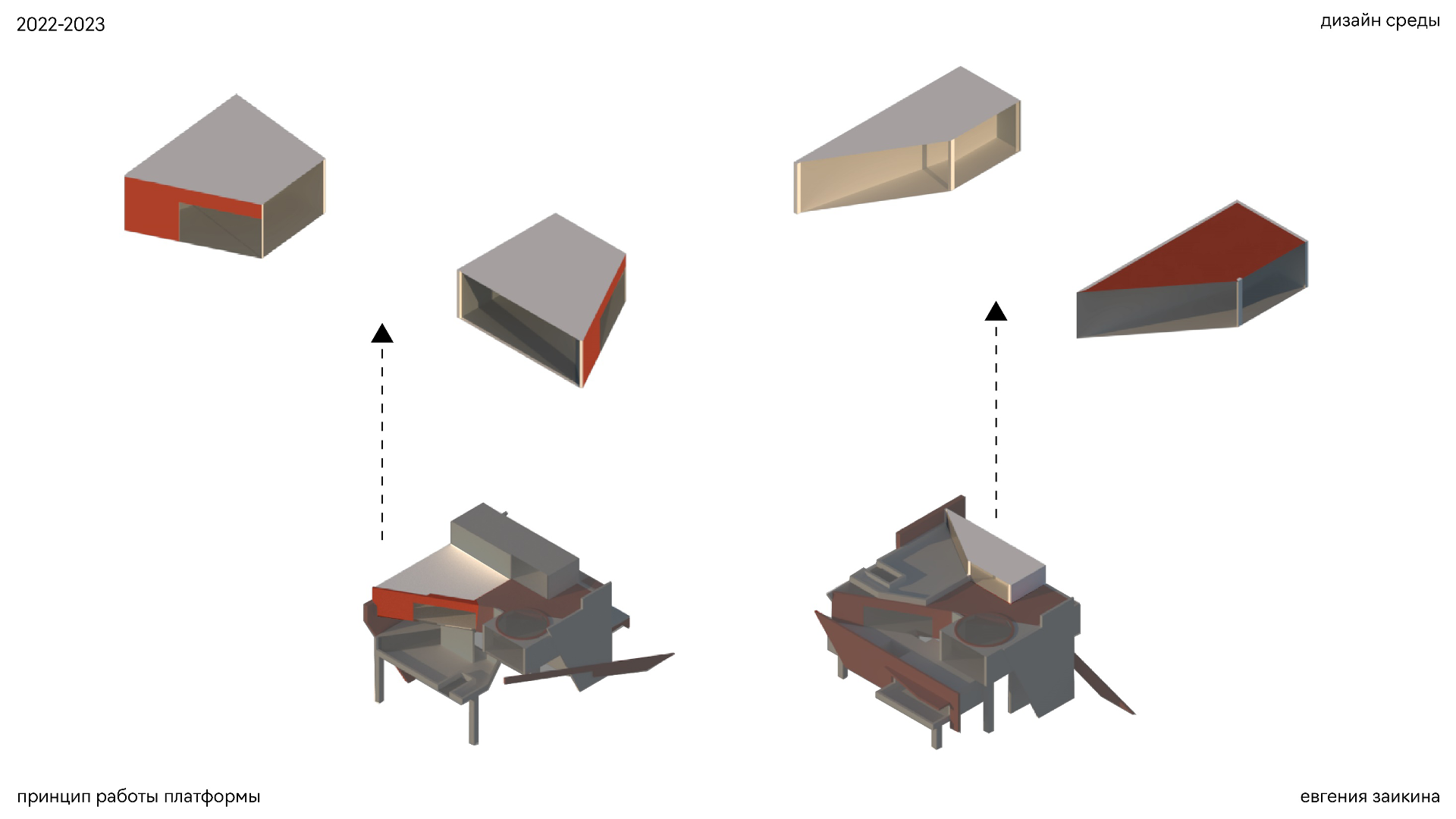 2022-2023

дизайн среды

принцип работы платформы

евгения заикина