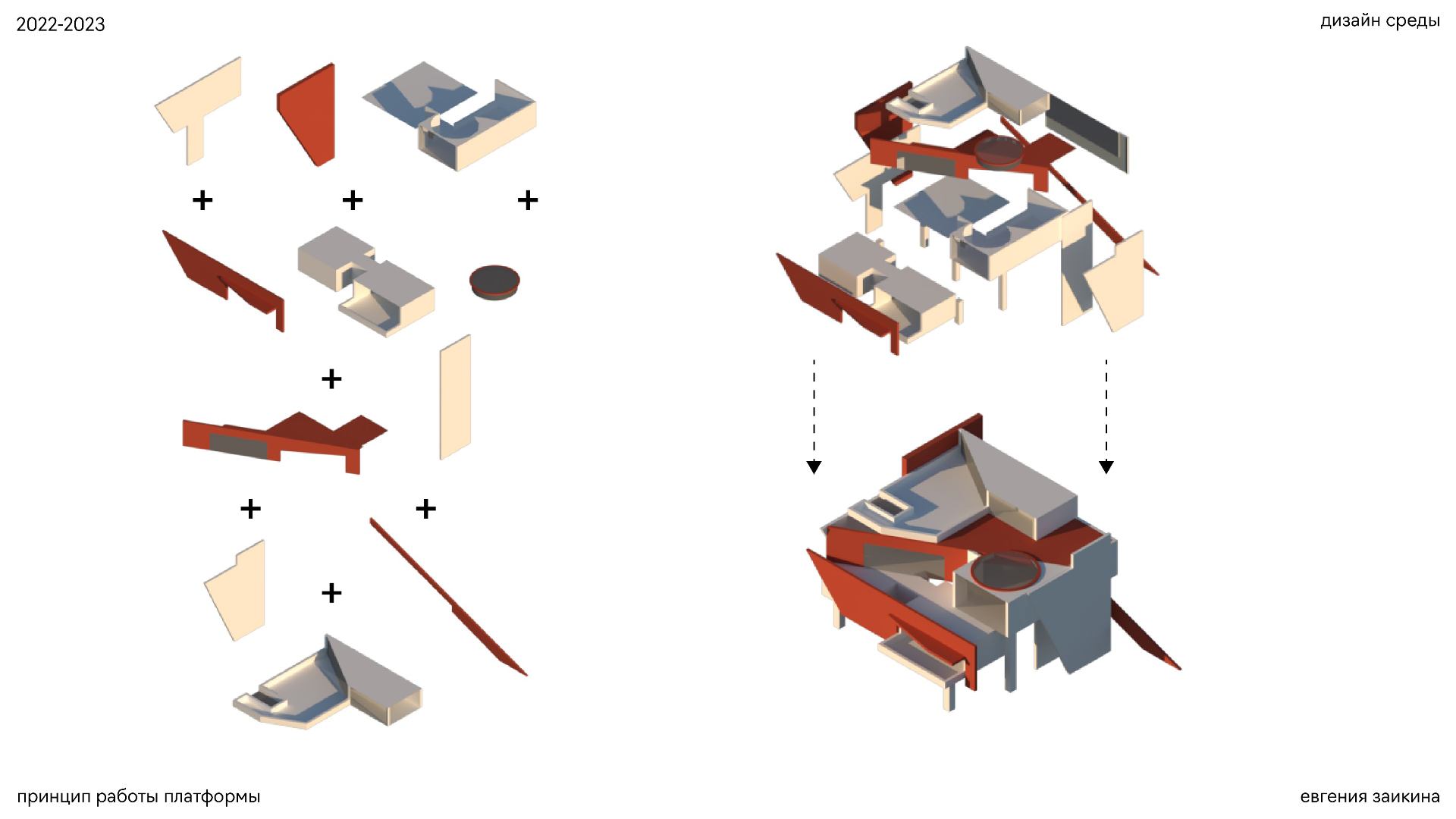 2022-2023

дизайн среды

+ + +

+

+ +

+

принцип работы платформы

евгения заикина