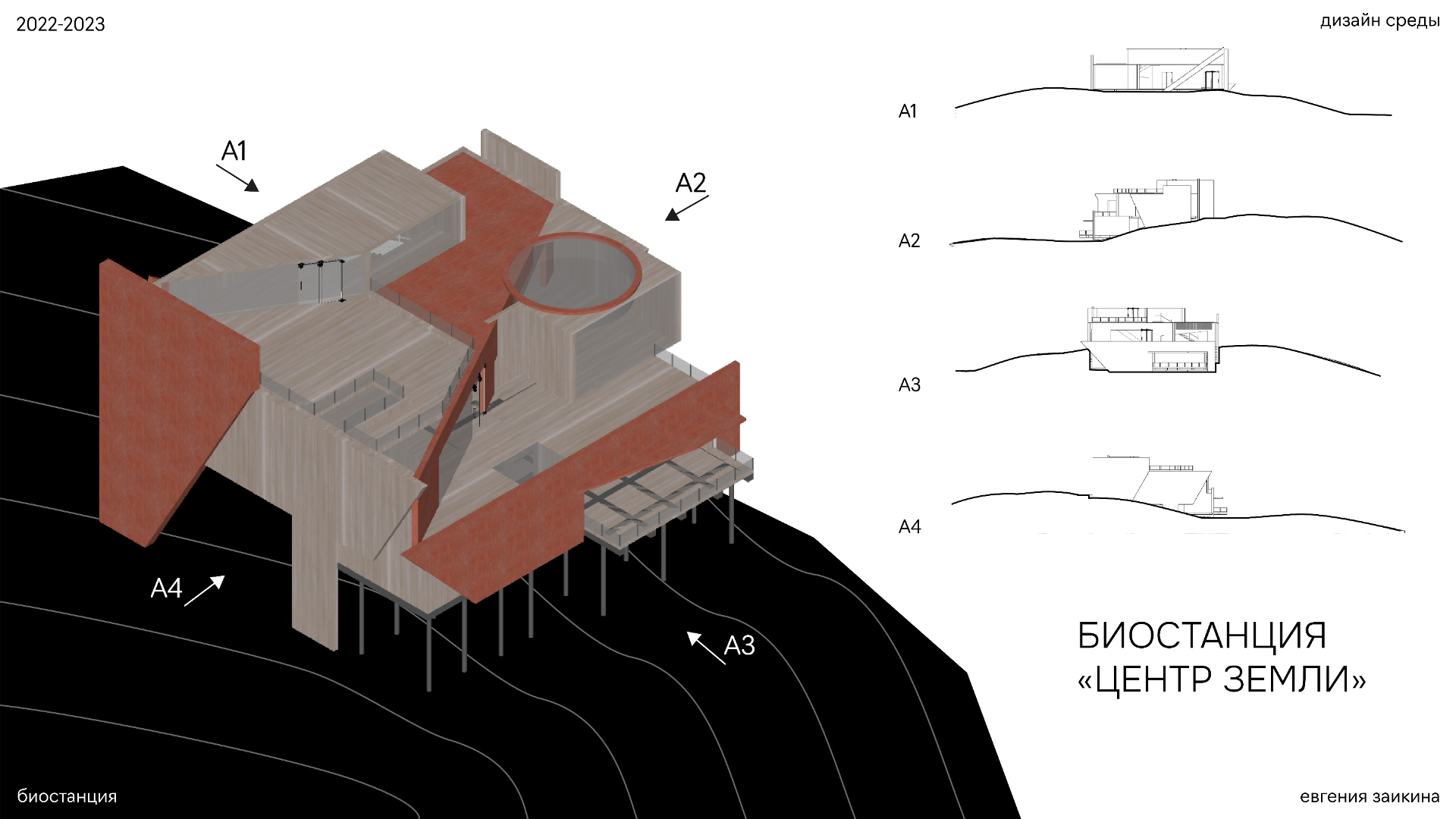 2022-2023

дизайн среды

A1

A2

A4

A3

A1

A2

A3

A4

БИОСТАНЦИЯ «ЦЕНТР ЗЕМЛИ»

биостанция

евгения заикина