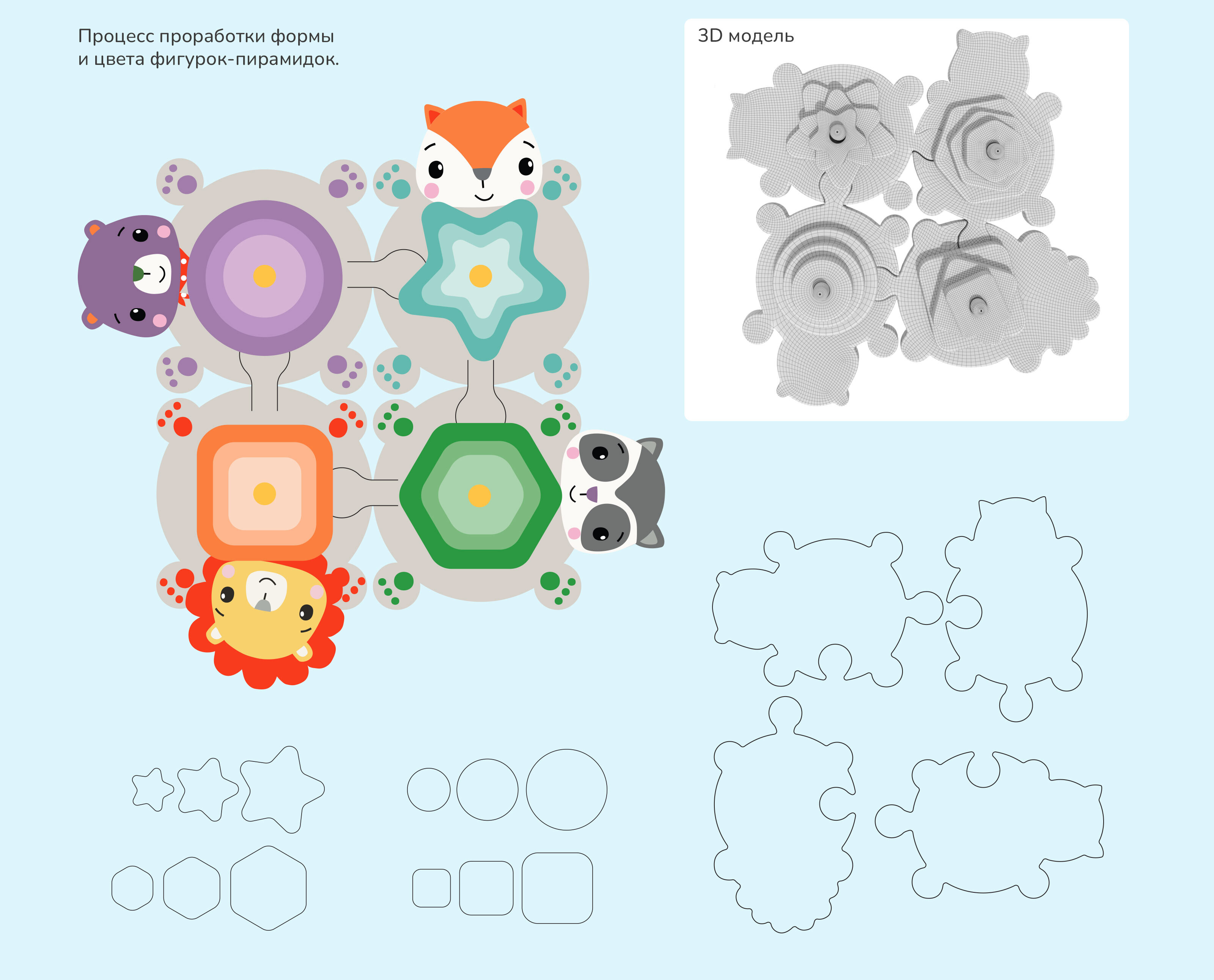 Процесс проработки формы
и цвета фигурок-пирамидок.

3D модель