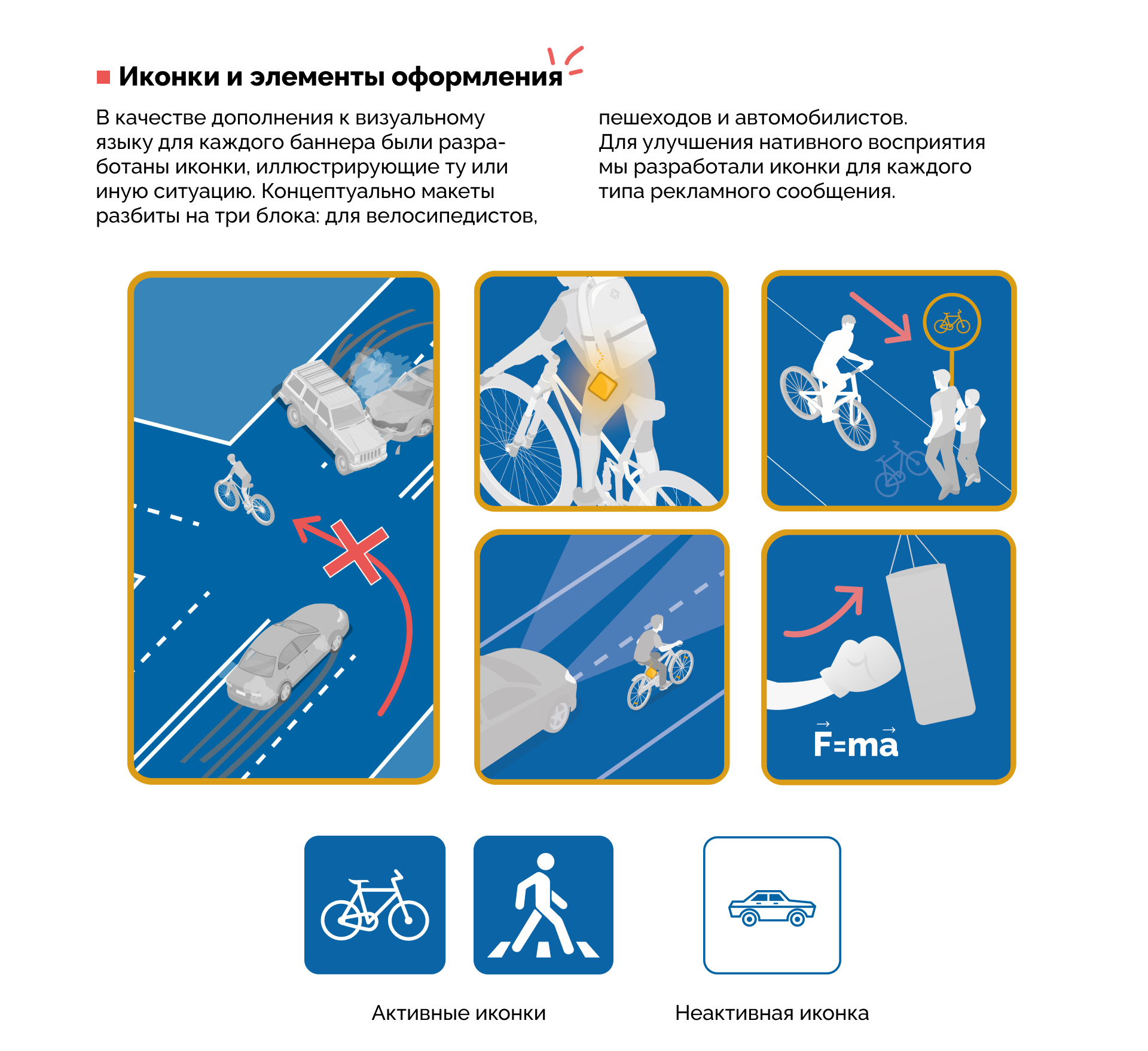 Иконки и элементы оформления

В качестве дополнения к визуальному языку для каждого баннера были разработаны иконки, иллюстрирующие ту или иную ситуацию. Концептуально макеты разбиты на три блока: для велосипедистов, пешеходов и автомобилистов.
Для улучшения нативного восприятия мы разработали иконки для каждого типа рекламного сообщения.

$\vec{F}=m\vec{a}$

Активные иконки

Неактивная иконка