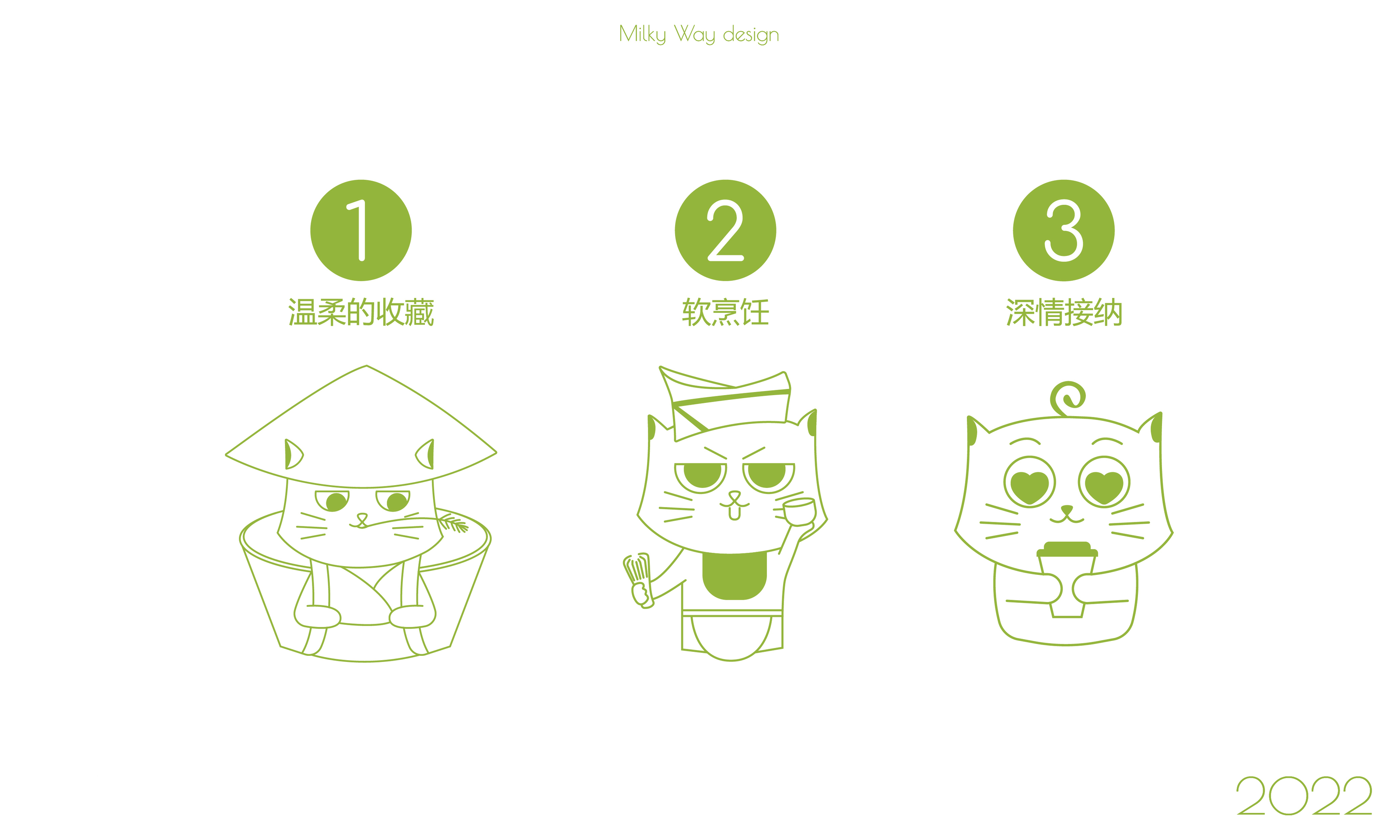 Milky Way design

1
温柔的收藏

2
软烹饪

3
深情接纳

2022