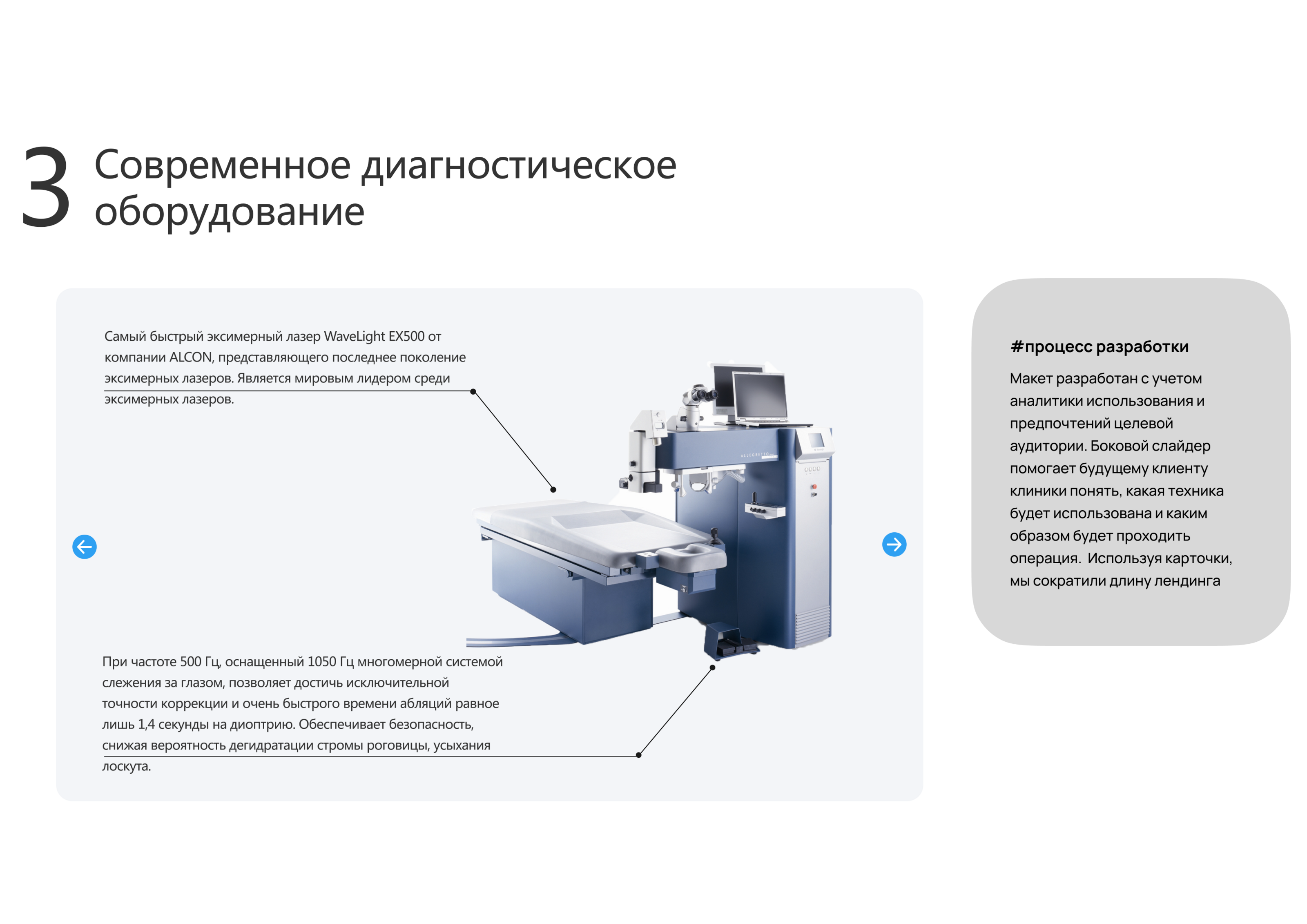 3 Современное диагностическое оборудование

Самый быстрый эксимерный лазер WaveLight EX500 от компании ALCON, представляющего последнее поколение эксимерных лазеров. Является мировым лидером среди эксимерных лазеров.

ALLEGRETTO

При частоте 500 Гц, оснащенный 1050 Гц многомерной системой слежения за глазом, позволяет достичь исключительной точности коррекции и очень быстрого времени абляций равное лишь 1,4 секунды на диоптрию. Обеспечивает безопасность, снижая вероятность дегидратации стромы роговицы, усыхания лоскута.

#процесс разработки

Макет разработан с учетом аналитики использования и предпочтений целевой аудитории. Боковой слайдер помогает будущему клиенту клиники понять, какая техника будет использована и каким образом будет проходить операция. Используя карточки, мы сократили длину лендинга