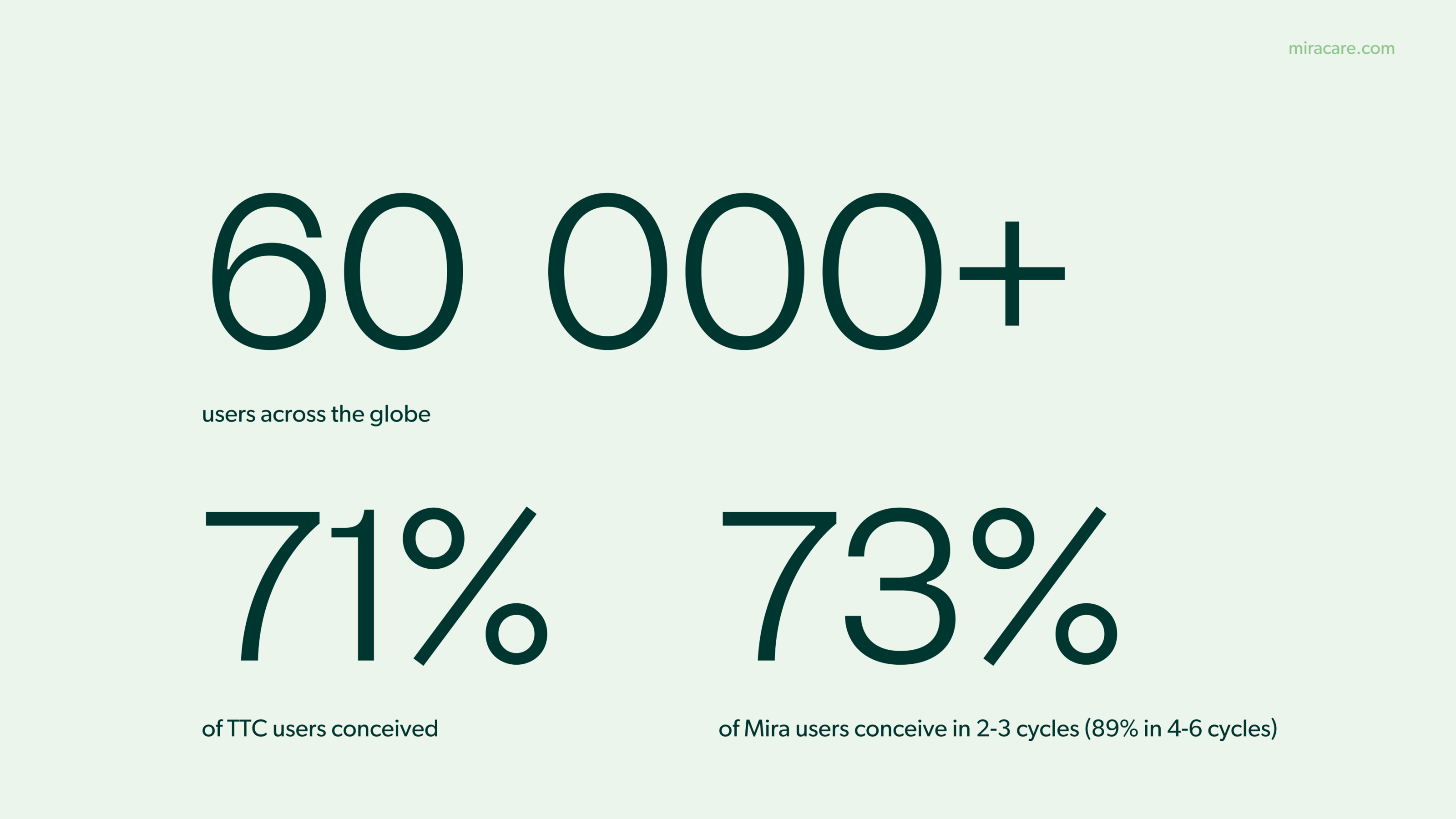 miracare.com

60 000+

users across the globe

71%

of TTC users conceived

73%

of Mira users conceive in 2-3 cycles (89% in 4-6 cycles)