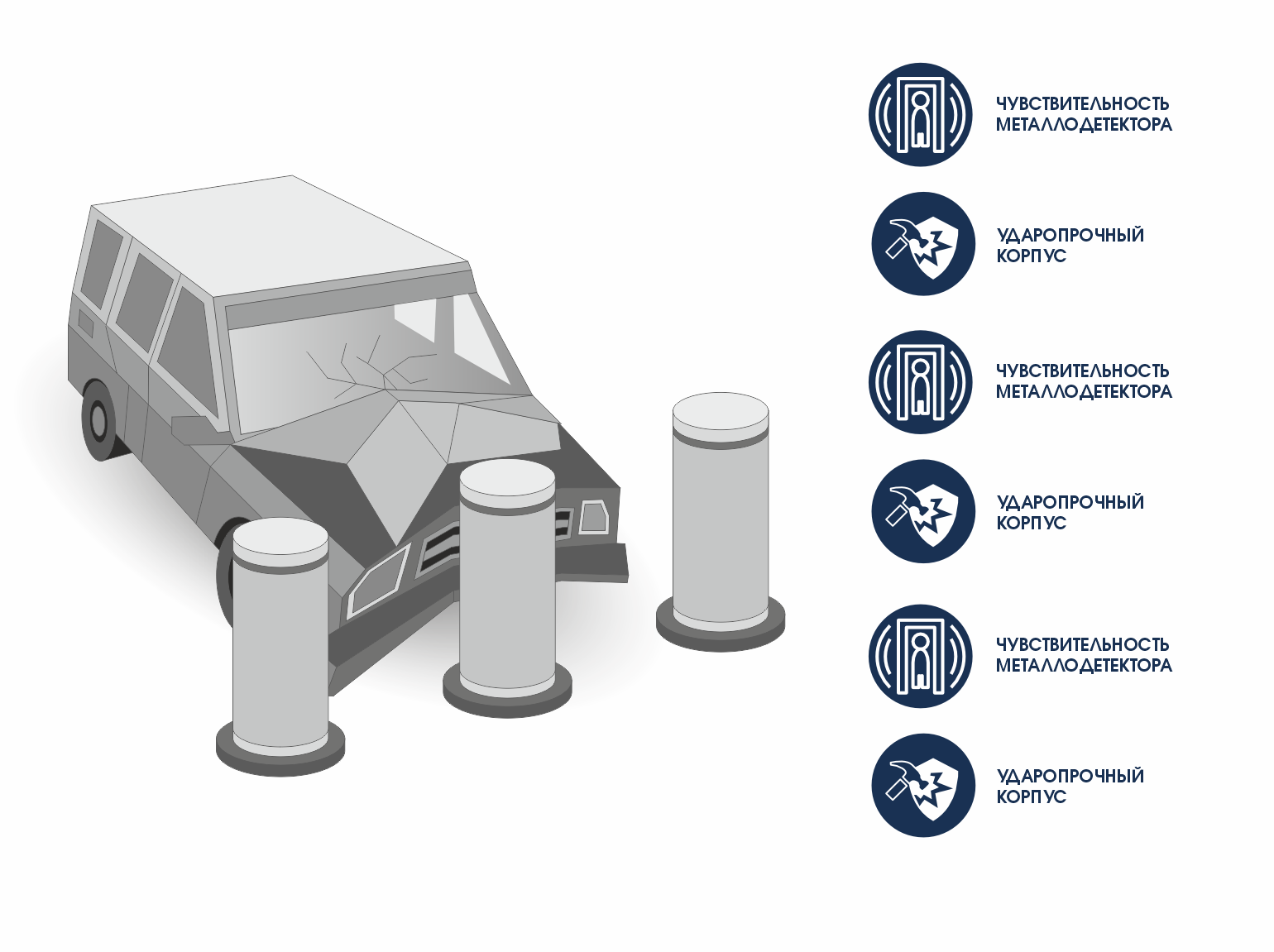 ЧУВСТВИТЕЛЬНОСТЬ МЕТАЛЛОДЕТЕКТОРА

УДАРОПРОЧНЫЙ КОРПУС

ЧУВСТВИТЕЛЬНОСТЬ МЕТАЛЛОДЕТЕКТОРА

УДАРОПРОЧНЫЙ КОРПУС

ЧУВСТВИТЕЛЬНОСТЬ МЕТАЛЛОДЕТЕКТОРА

УДАРОПРОЧНЫЙ КОРПУС