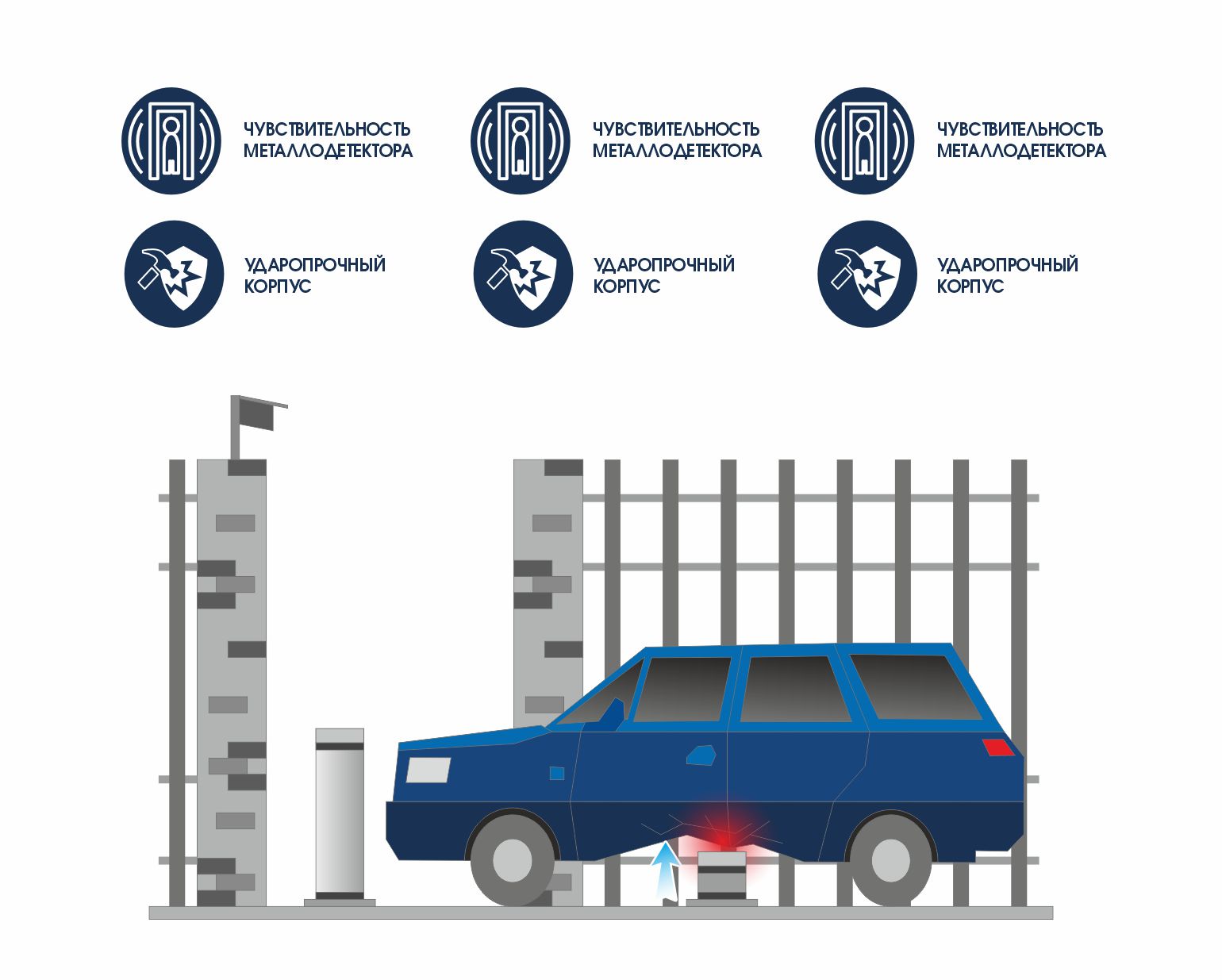 ЧУВСТВИТЕЛЬНОСТЬ МЕТАЛЛОДЕТЕКТОРА

ЧУВСТВИТЕЛЬНОСТЬ МЕТАЛЛОДЕТЕКТОРА

ЧУВСТВИТЕЛЬНОСТЬ МЕТАЛЛОДЕТЕКТОРА

УДАРОПРОЧНЫЙ КОРПУС

УДАРОПРОЧНЫЙ КОРПУС

УДАРОПРОЧНЫЙ КОРПУС