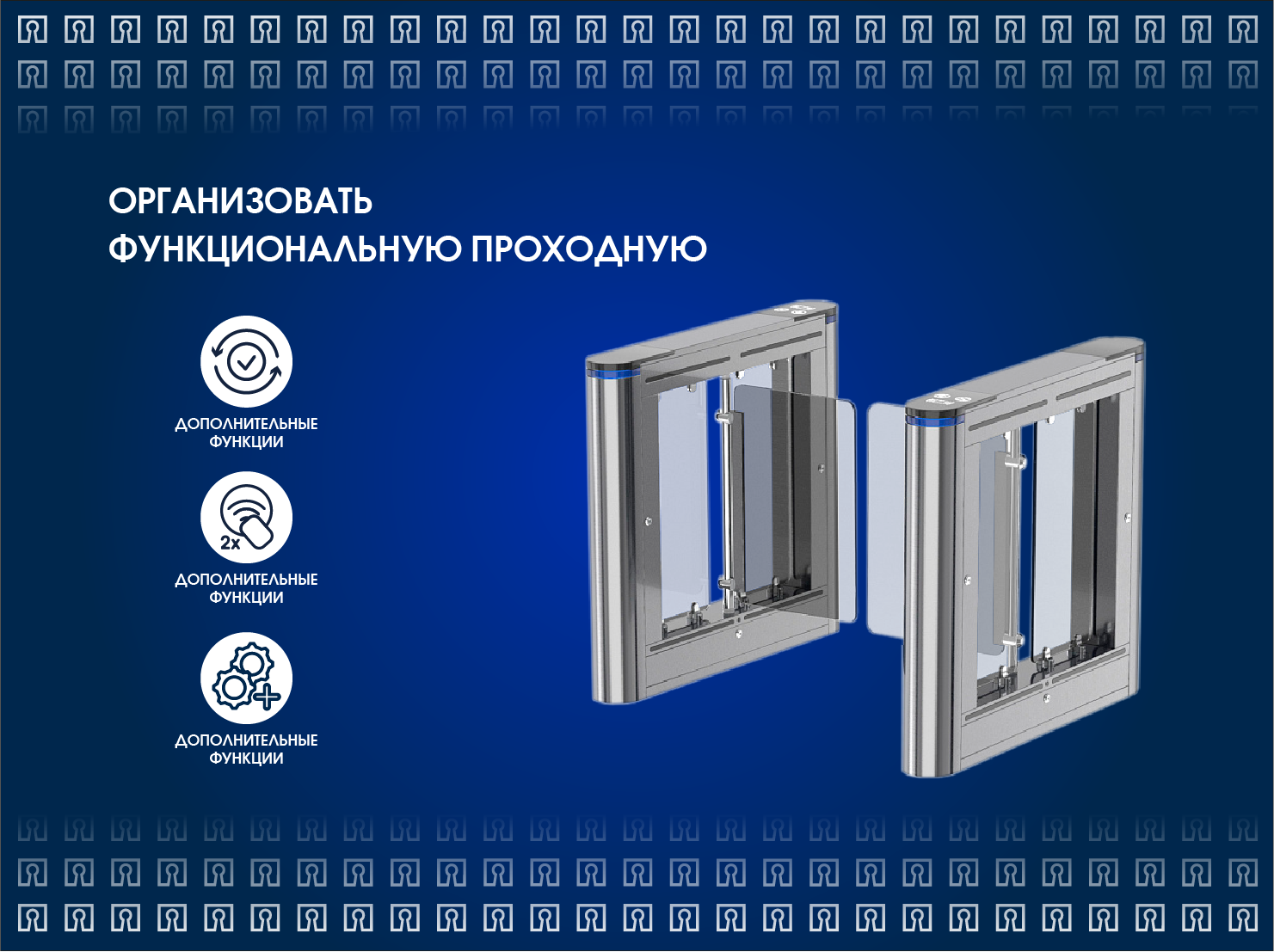 ОРГАНИЗОВАТЬ
ФУНКЦИОНАЛЬНУЮ ПРОХОДНУЮ

ДОПОЛНИТЕЛЬНЫЕ ФУНКЦИИ

2x

ДОПОЛНИТЕЛЬНЫЕ ФУНКЦИИ

ДОПОЛНИТЕЛЬНЫЕ ФУНКЦИИ