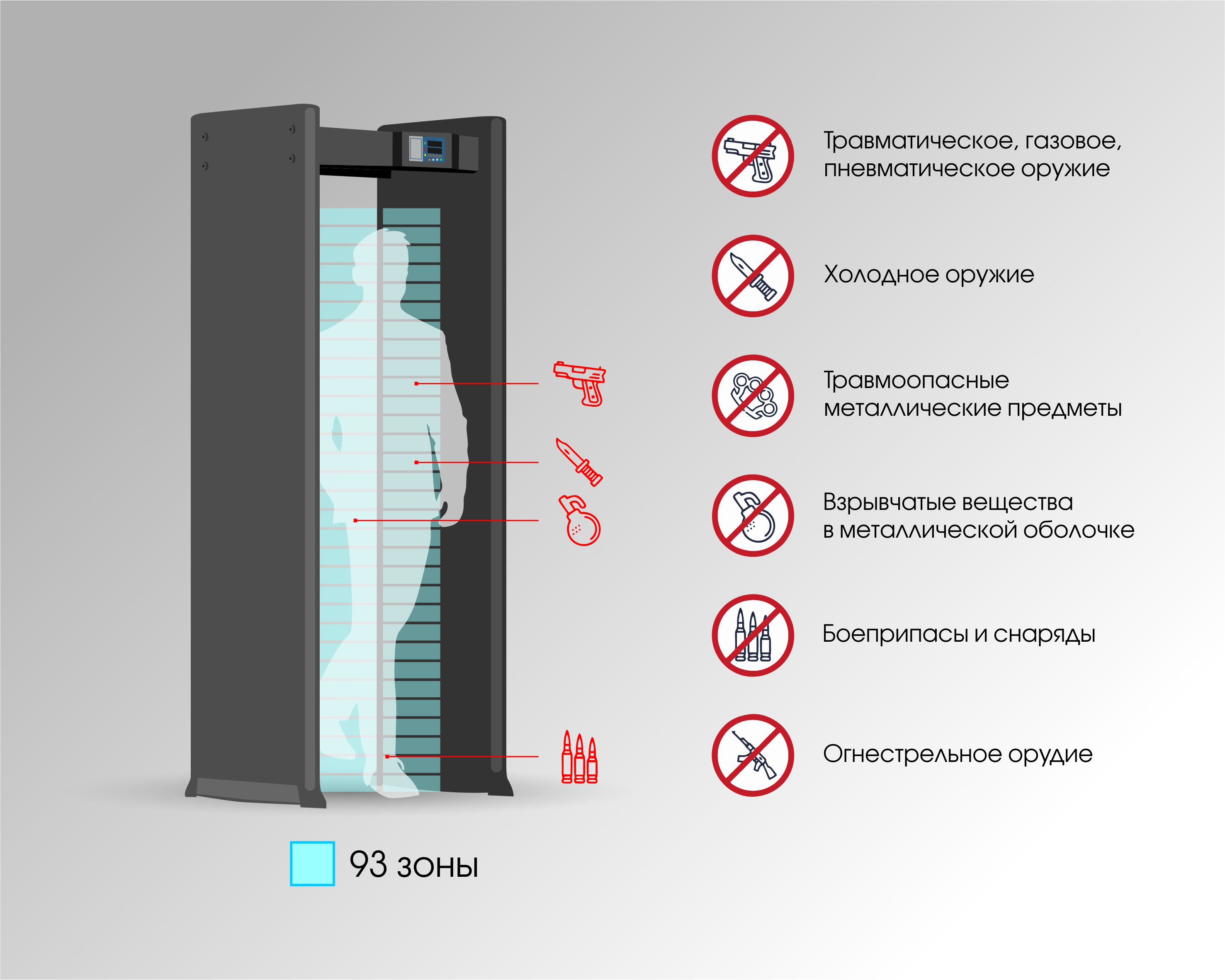 Травматическое, газовое, пневматическое оружие

Холодное оружие

Травмоопасные металлические предметы

Взрывчатые вещества в металлической оболочке

Боеприпасы и снаряды

Огнестрельное орудие

93 зоны